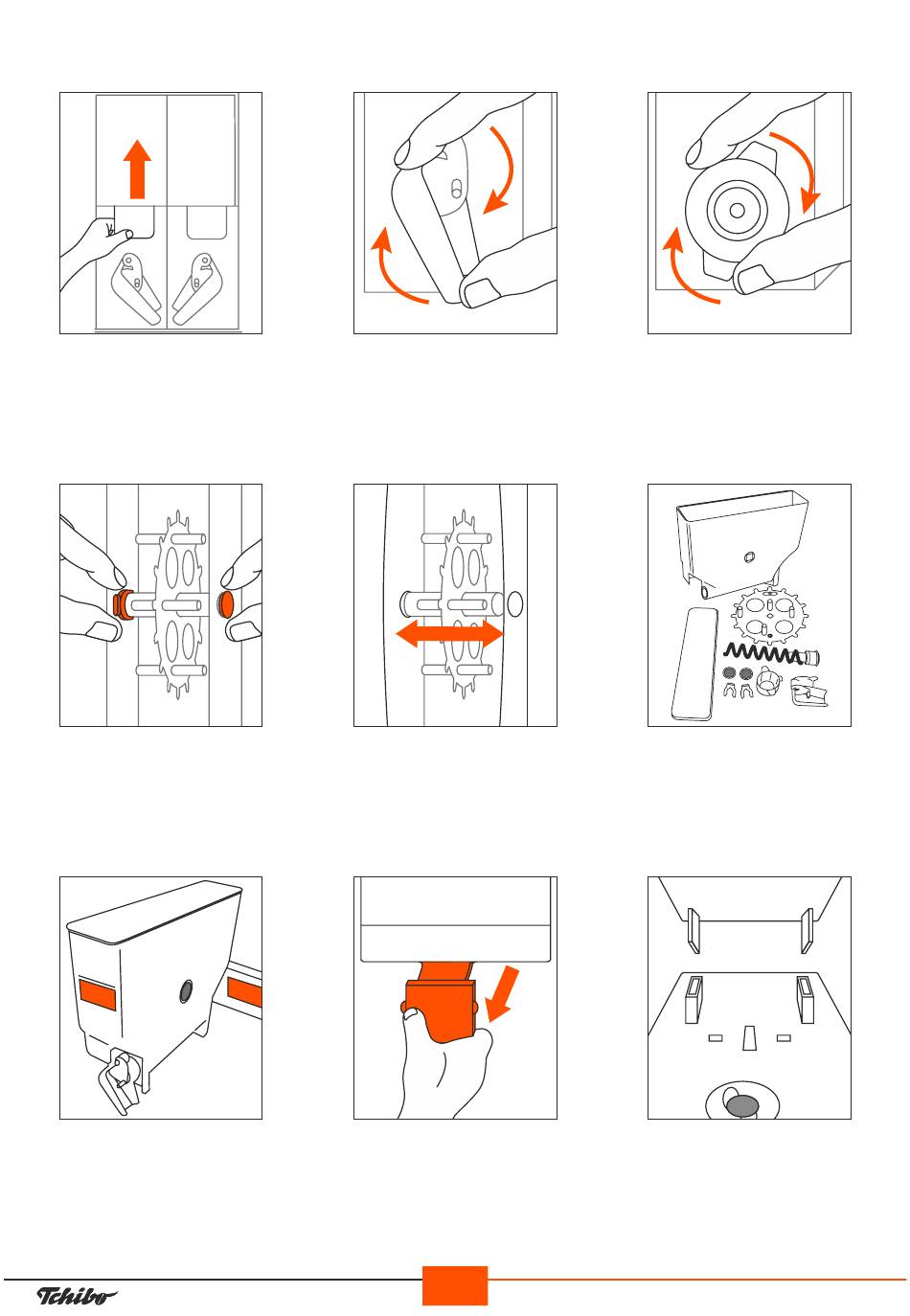 Tchibo