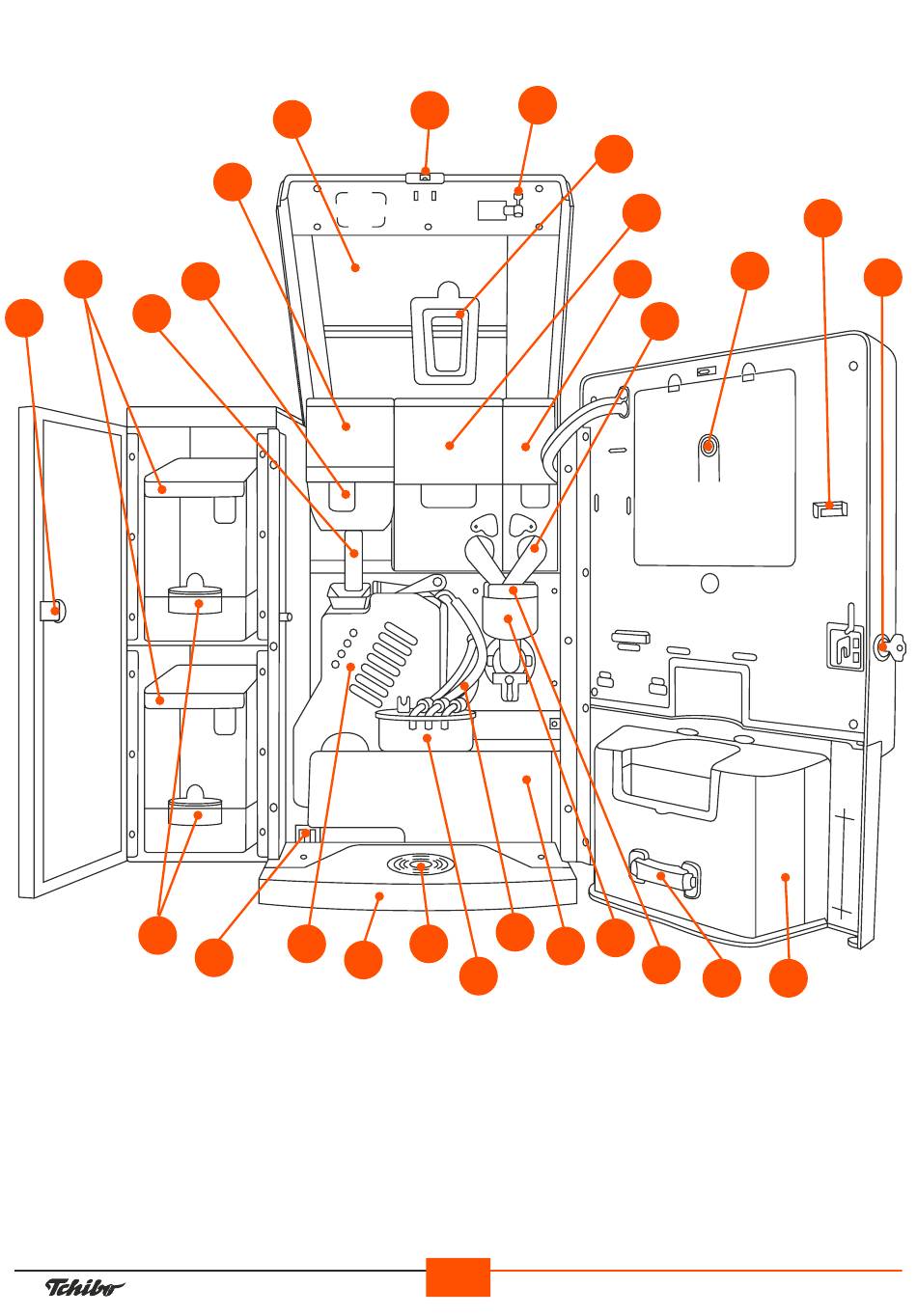 Tchibo