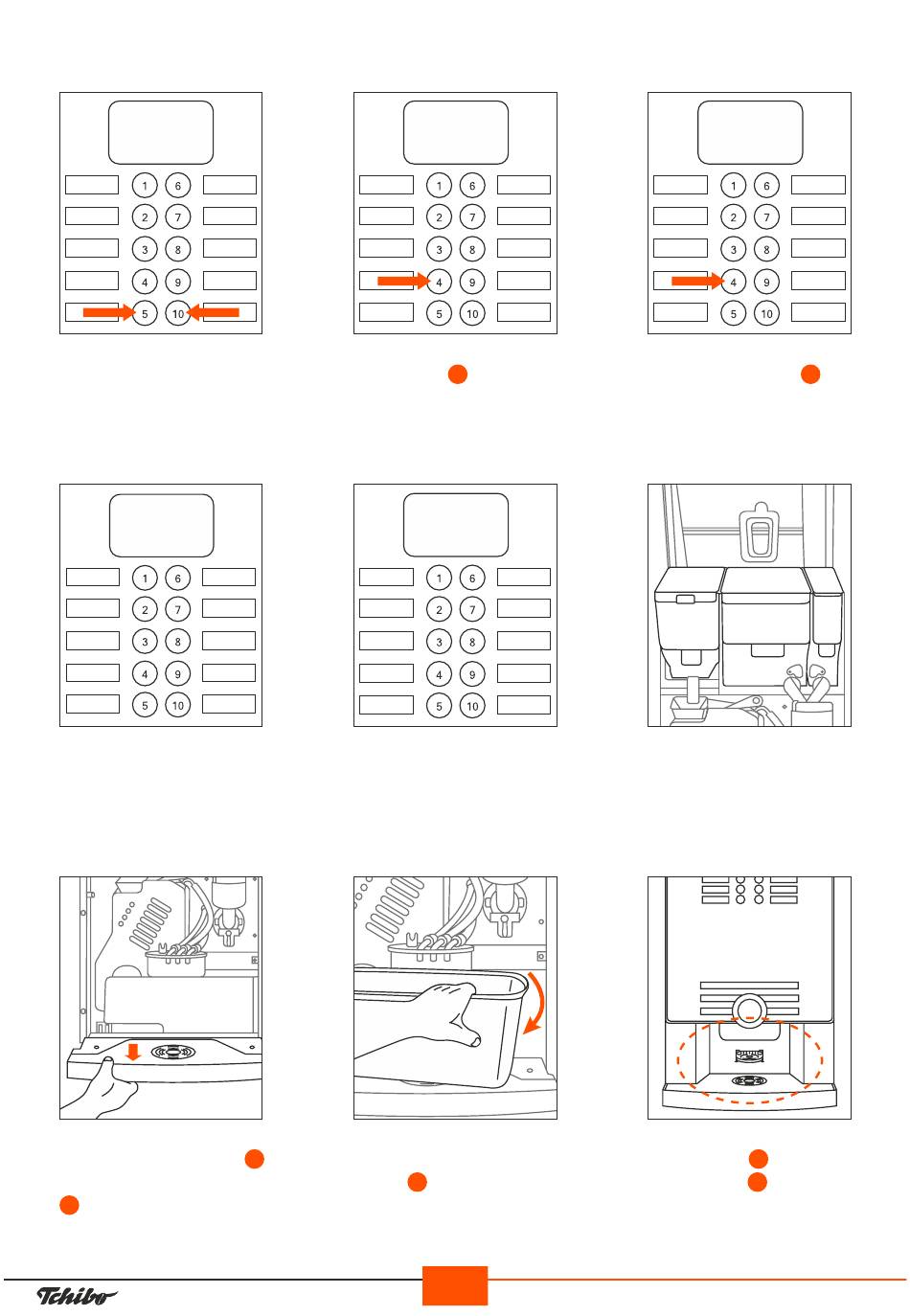 1 6
2 7
3 8
4 9
5 10

1 6
2 7
3 8
4 9
5 10

1 6
2 7
3 8
4 9
5 10

1 6
2 7
3 8
4 9
5 10

1 6
2 7
3 8
4 9
5 10

Tchibo