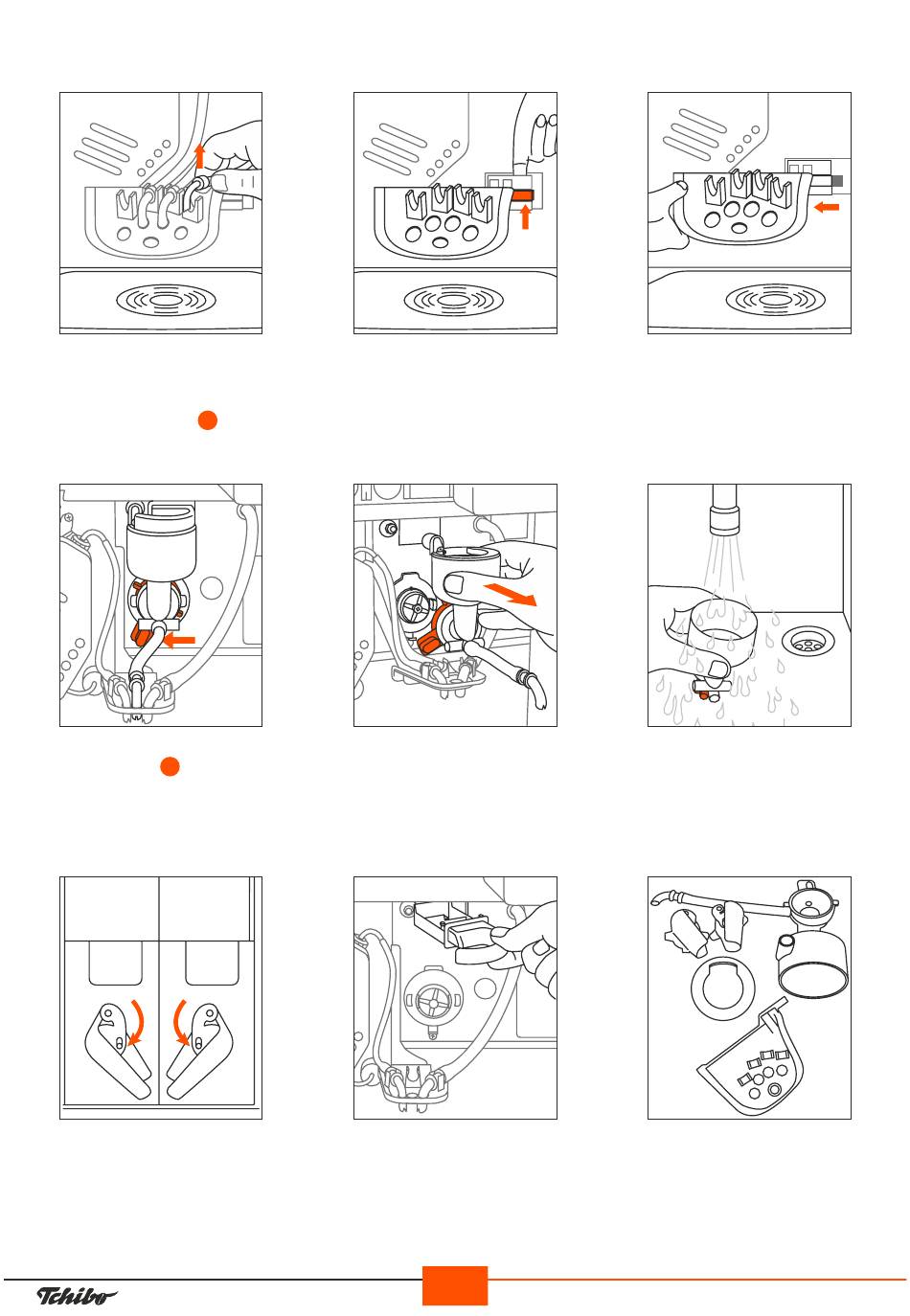 Tchibo