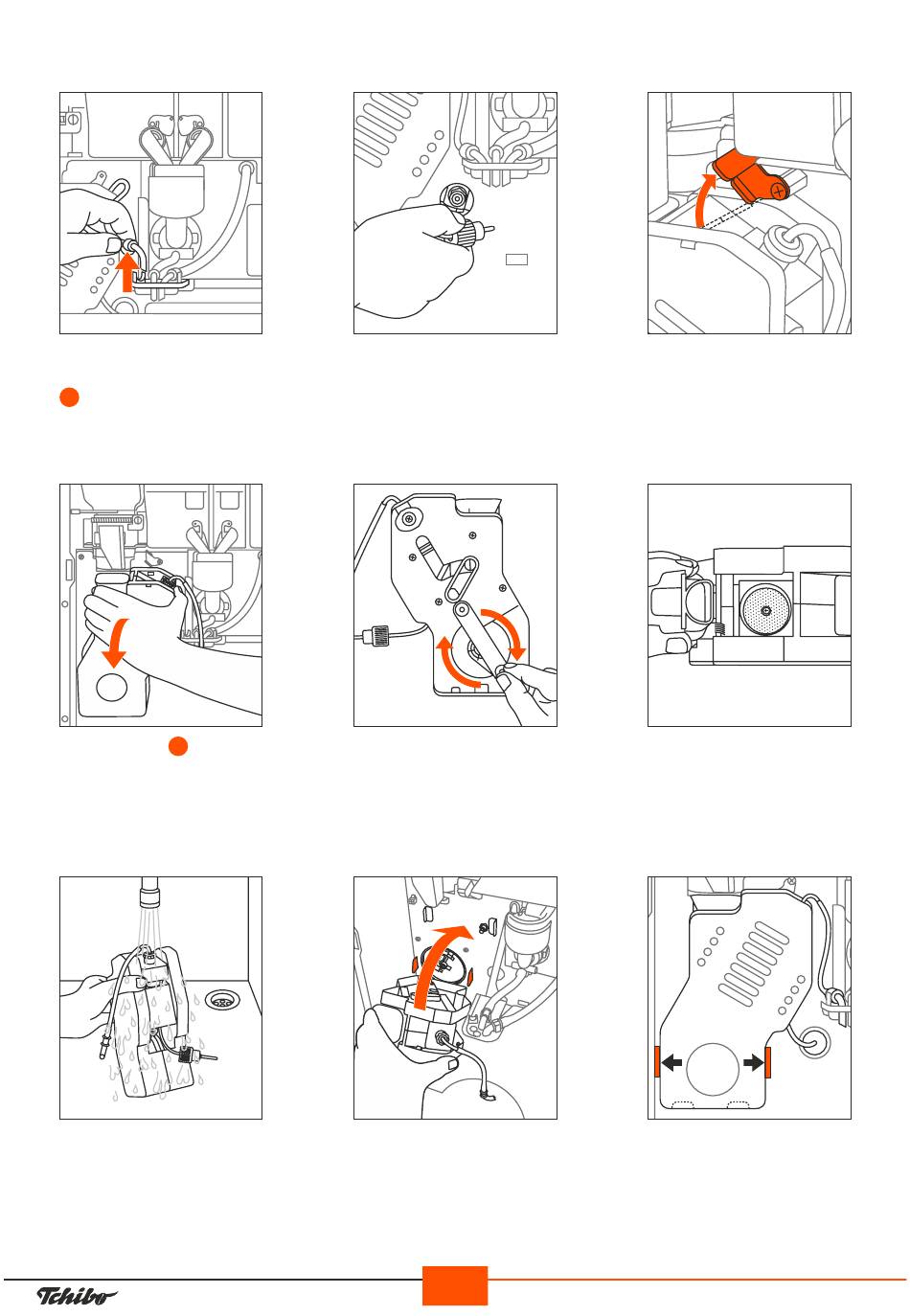 Tchibo