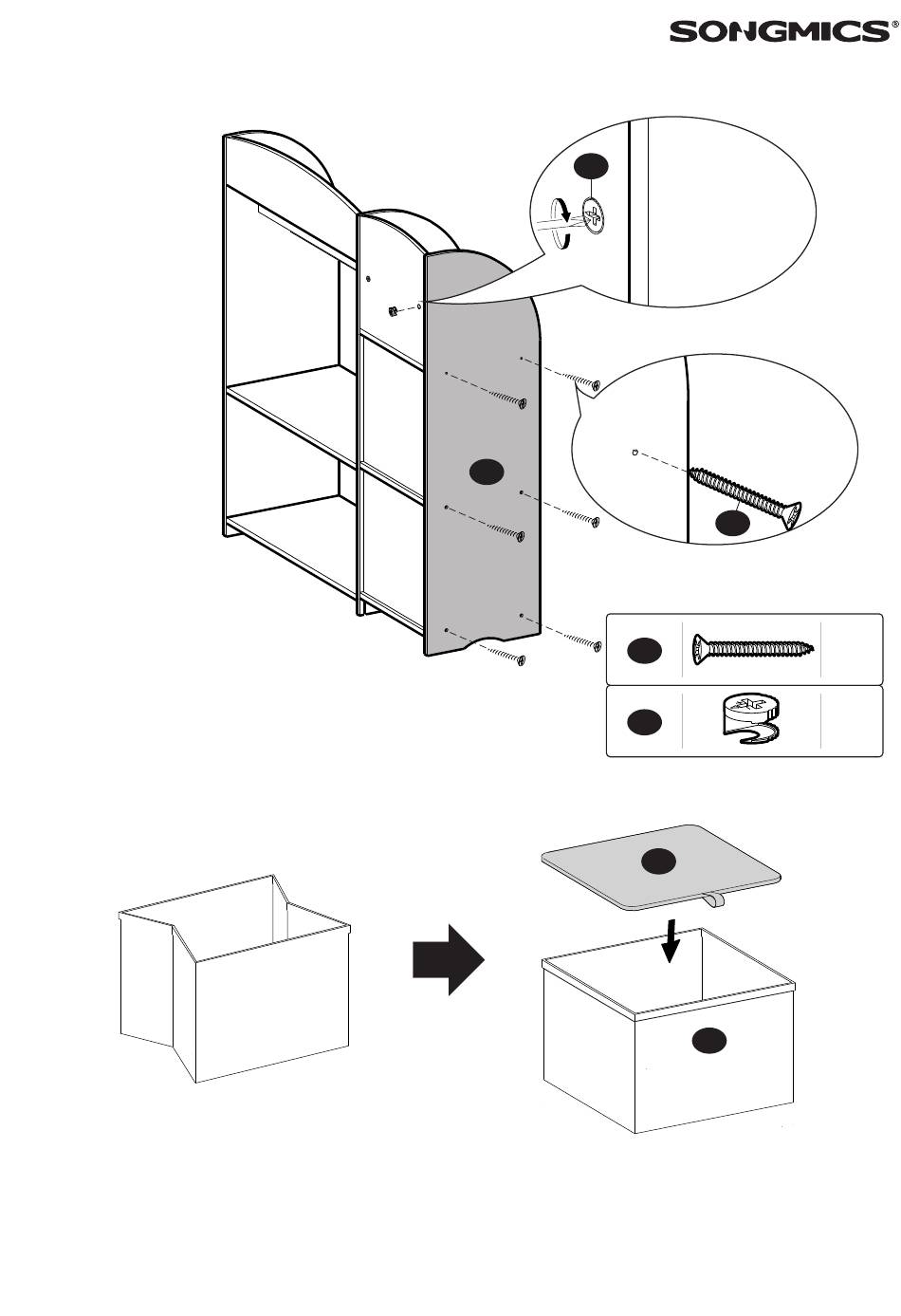 SONGMICS®