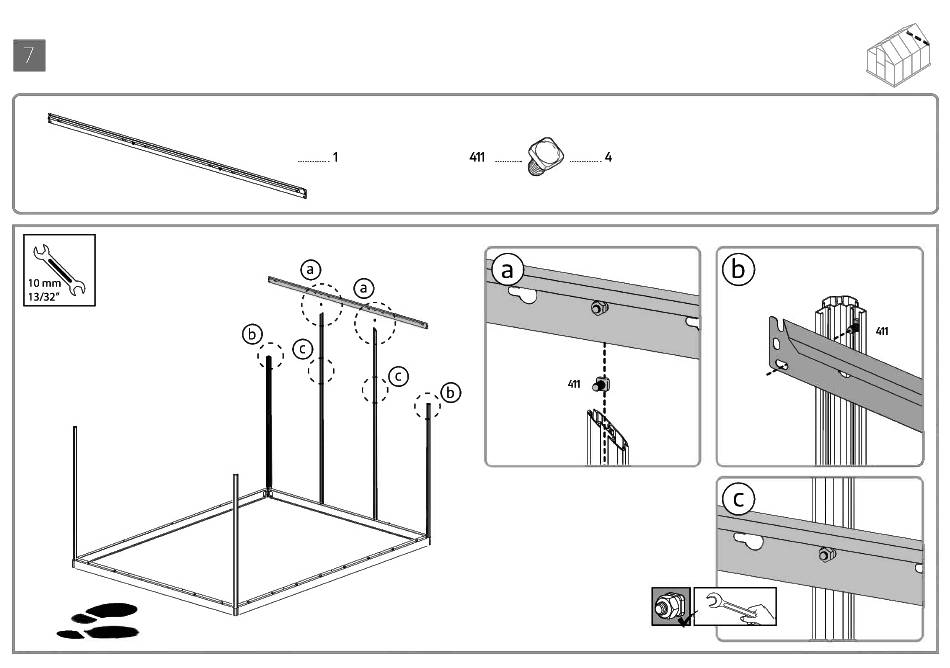 7

1

411 4

10 mm
13/32"

a
a
b
c
c
b

a
411

b
411

c