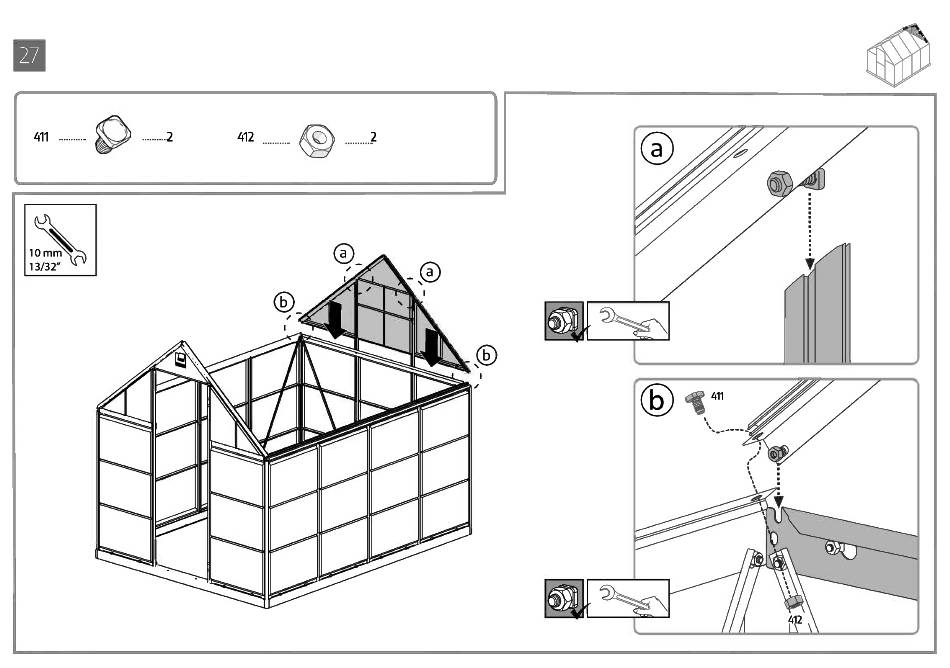 27

411 ............ 2

412 ............ 2

10 mm
13/32"

a

a

b

b

a

b

411

412