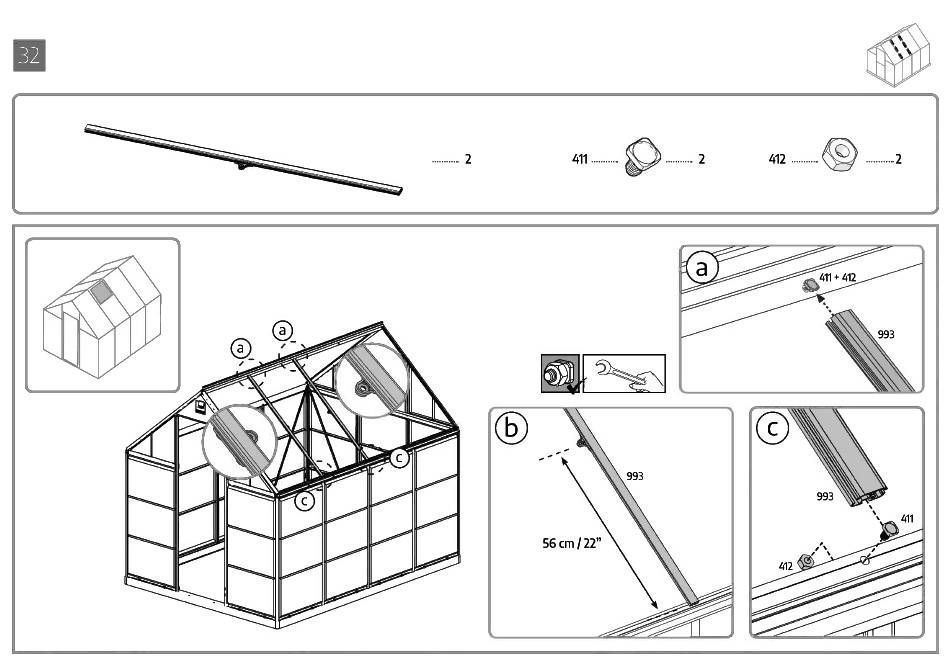 32

2

411 2

412 2

a

a

c

c

a

411 + 412

993

b

993

56 cm / 22"

c

993

411

412