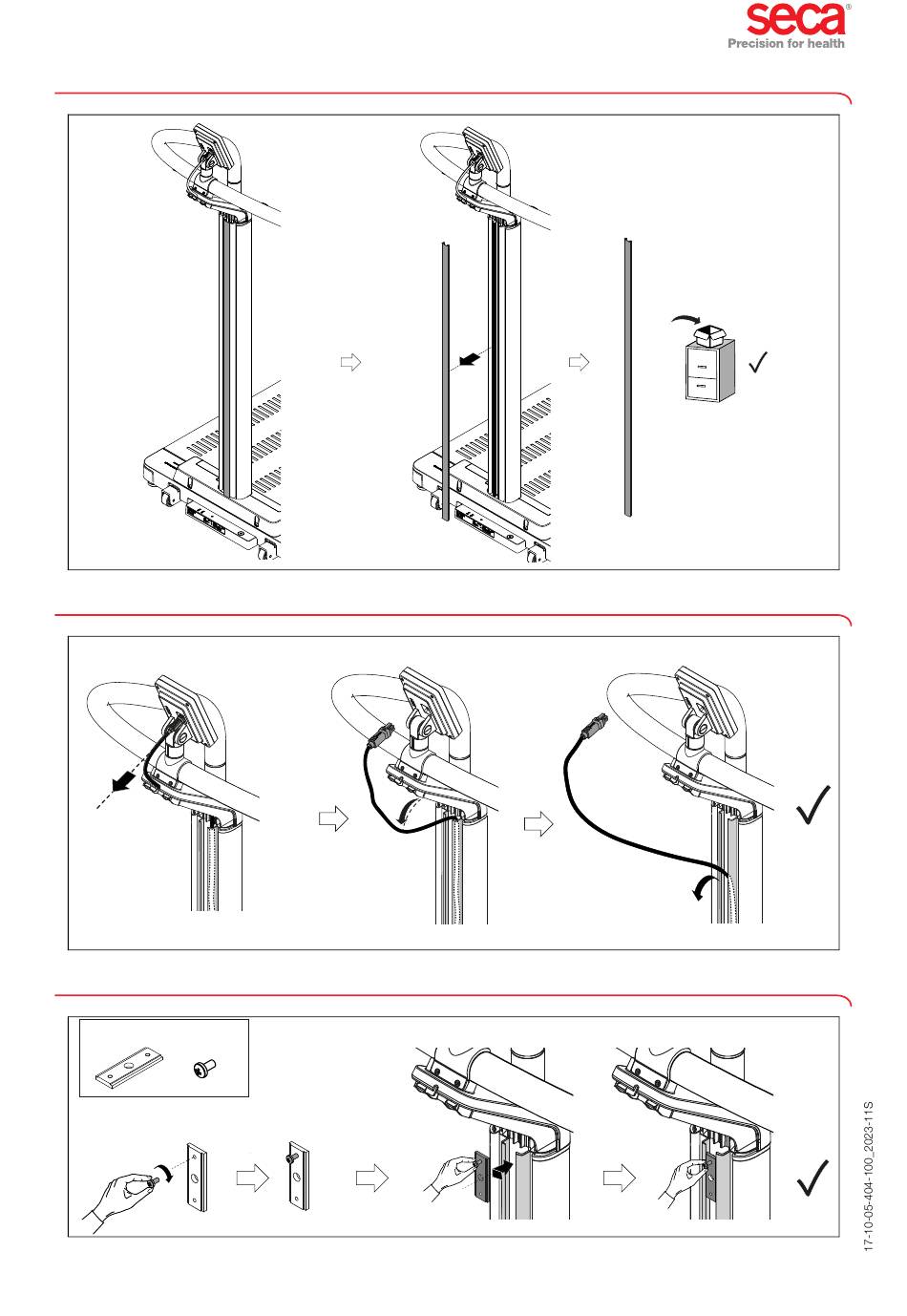 seca®
Precision for health

17-10-05-404-100_2023-11S