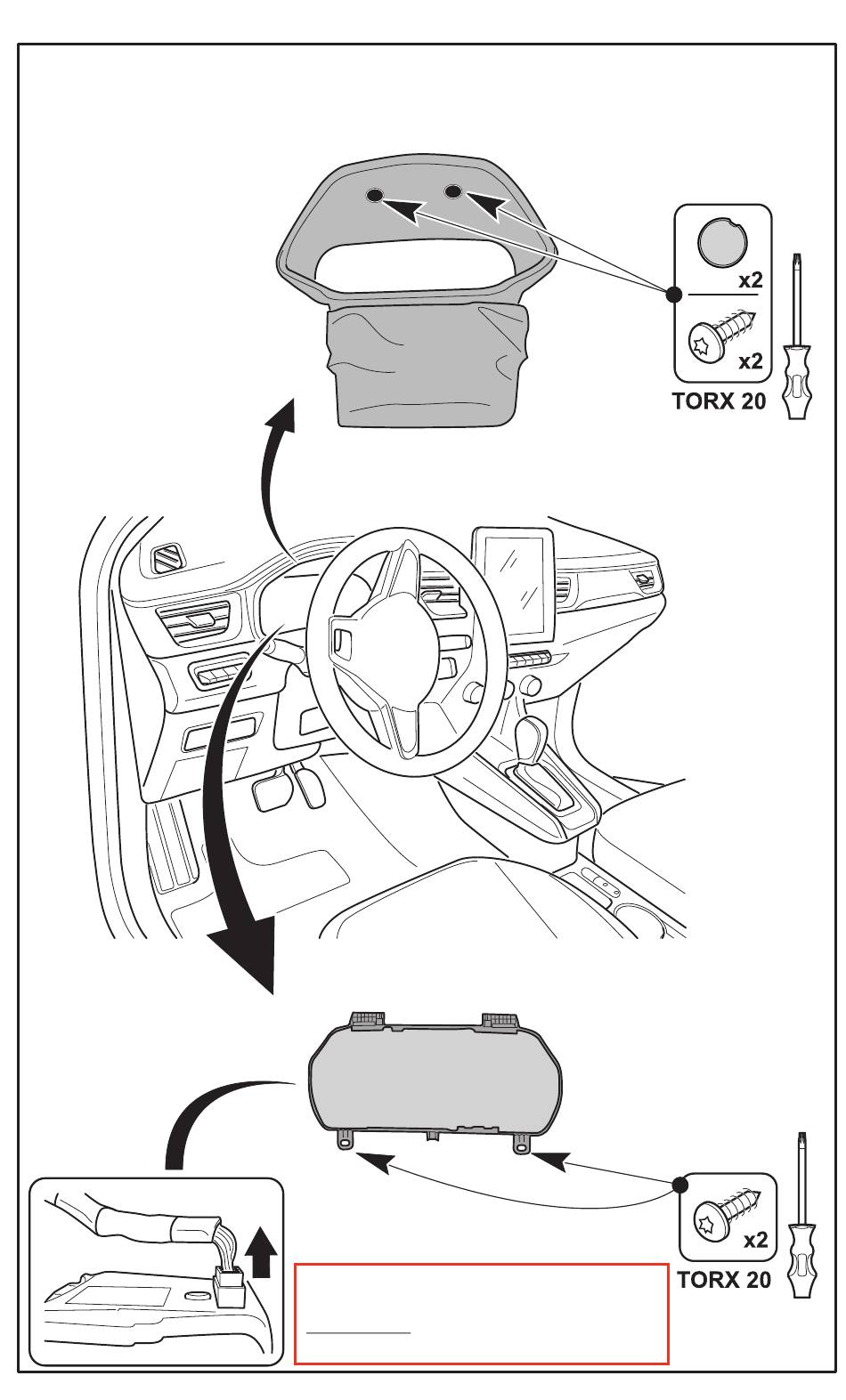 x2

x2

TORX 20

x2

TORX 20