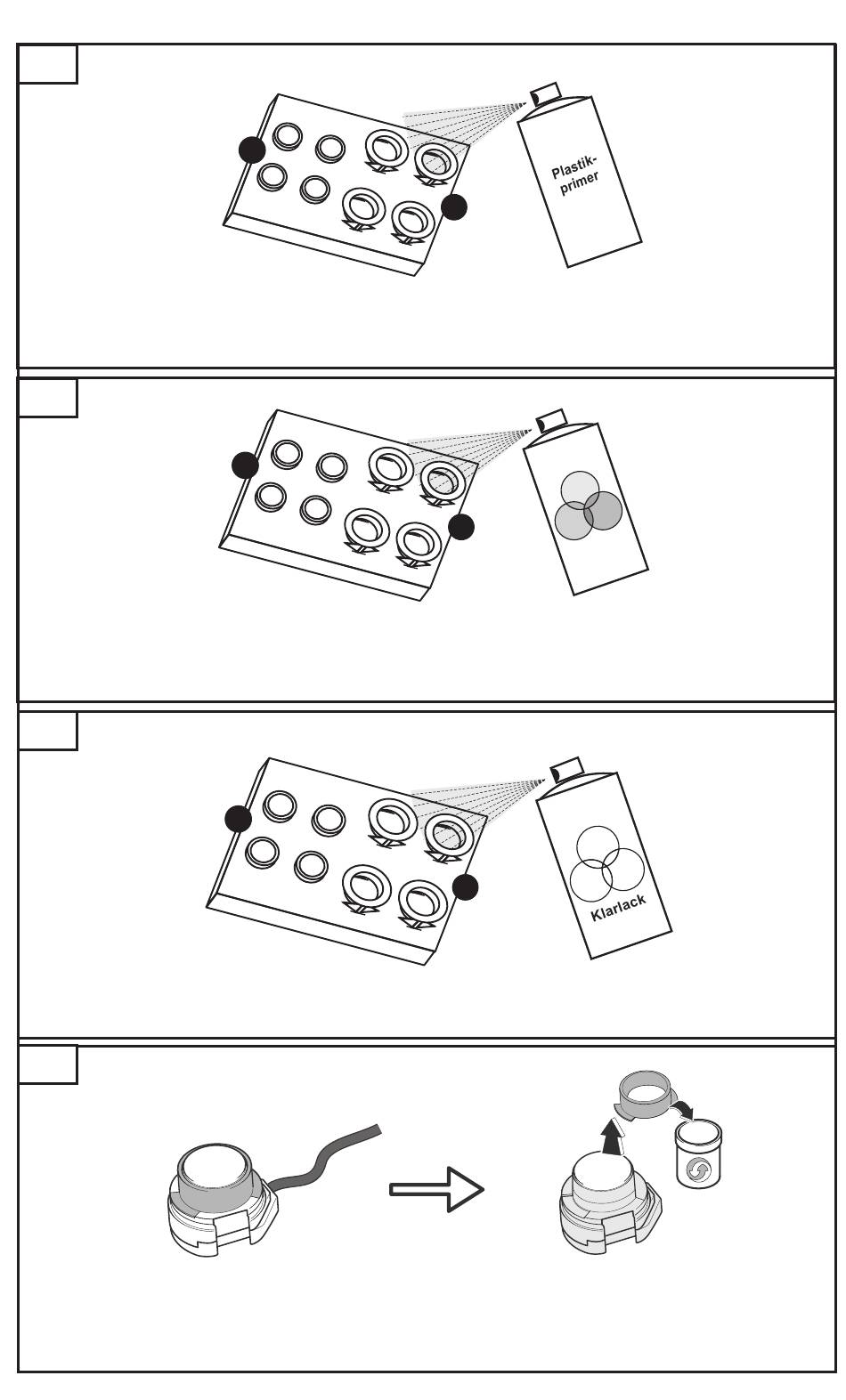 Plastik-primer

Klarlack