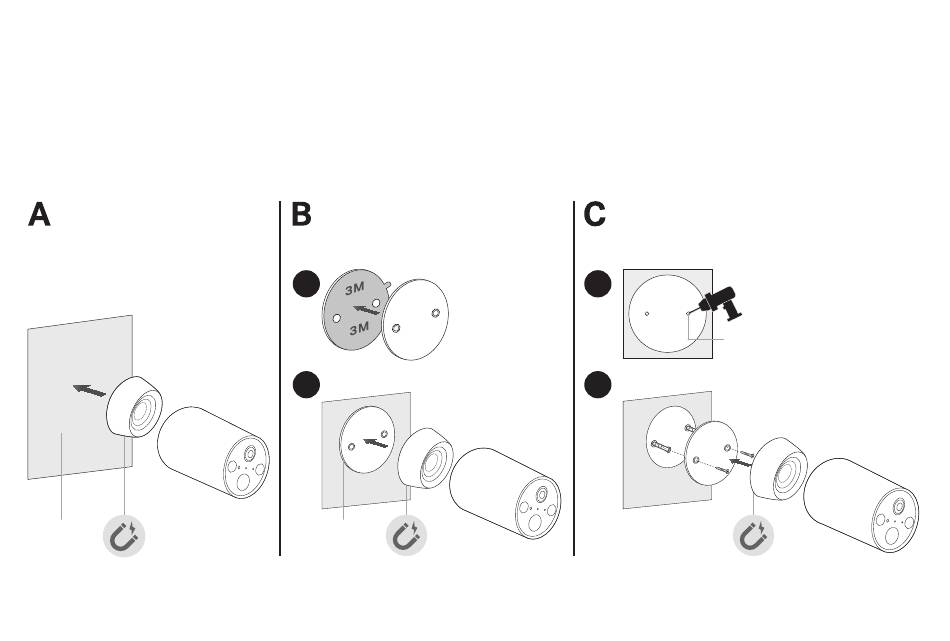 A

B

3M
3M

C