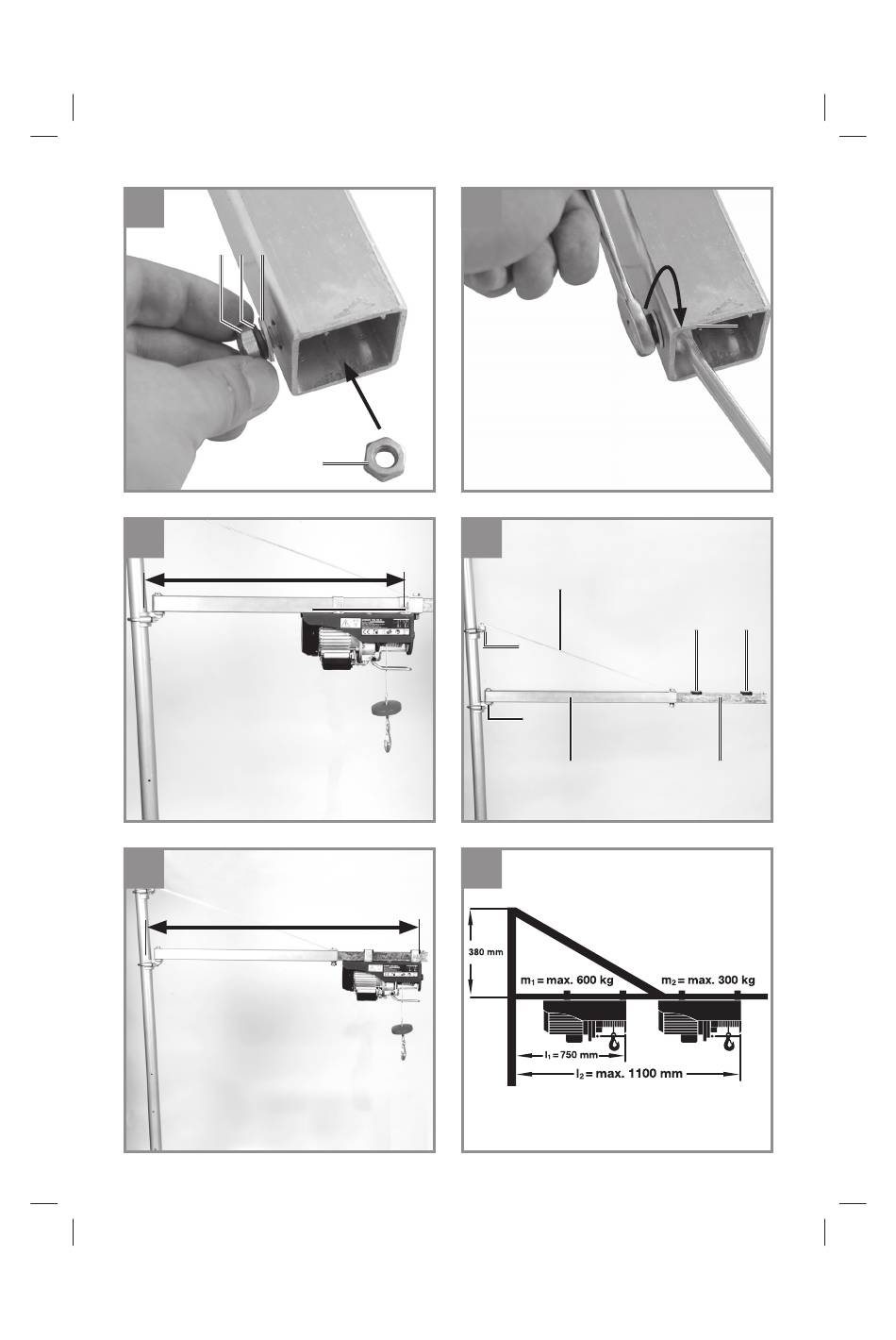 380 mm

$m_1$ = max. 600 kg

$m_2$ = max. 300 kg

$l_1$ = 750 mm

$l_2$ = max. 1100 mm