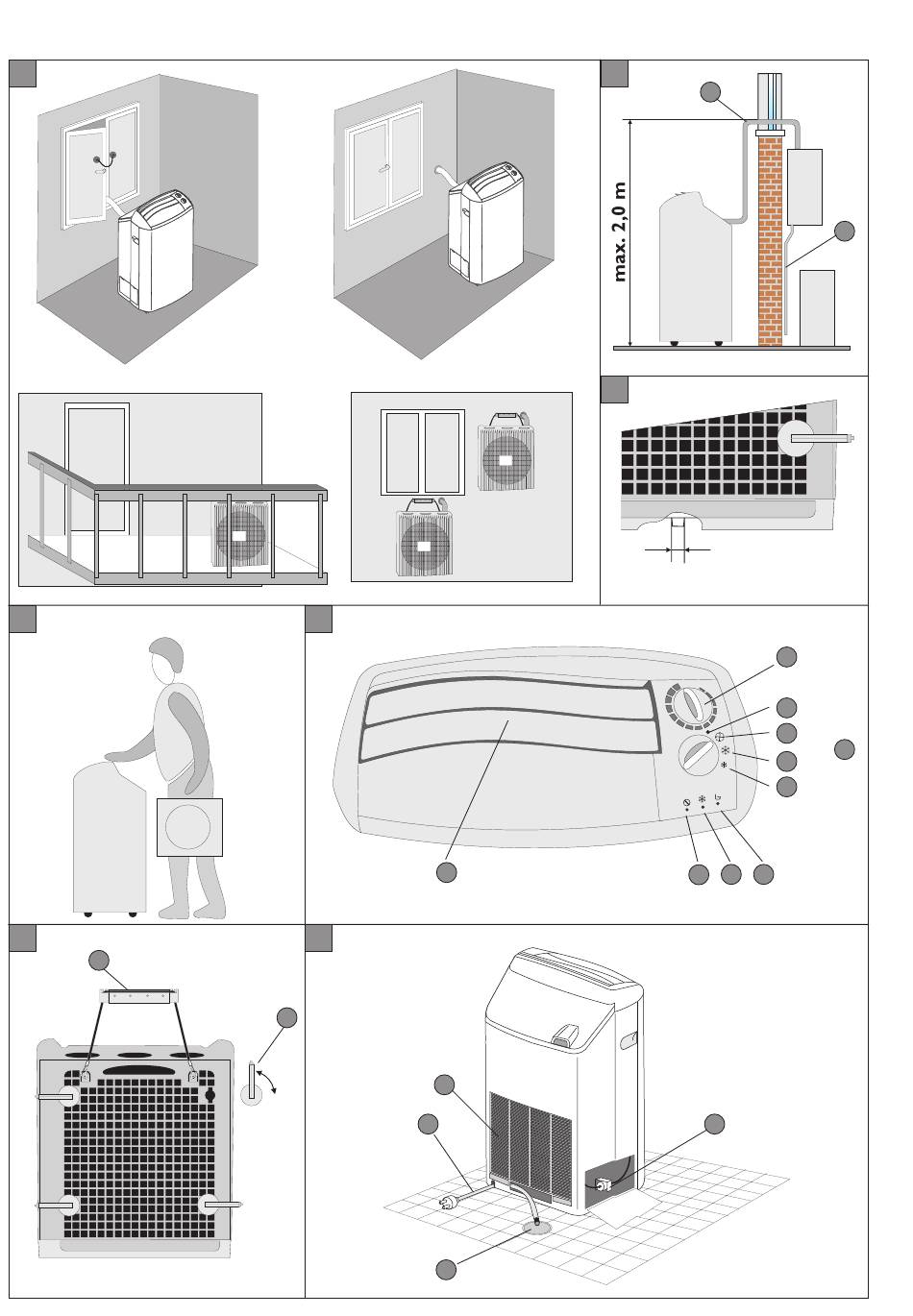 max. 2,0 m