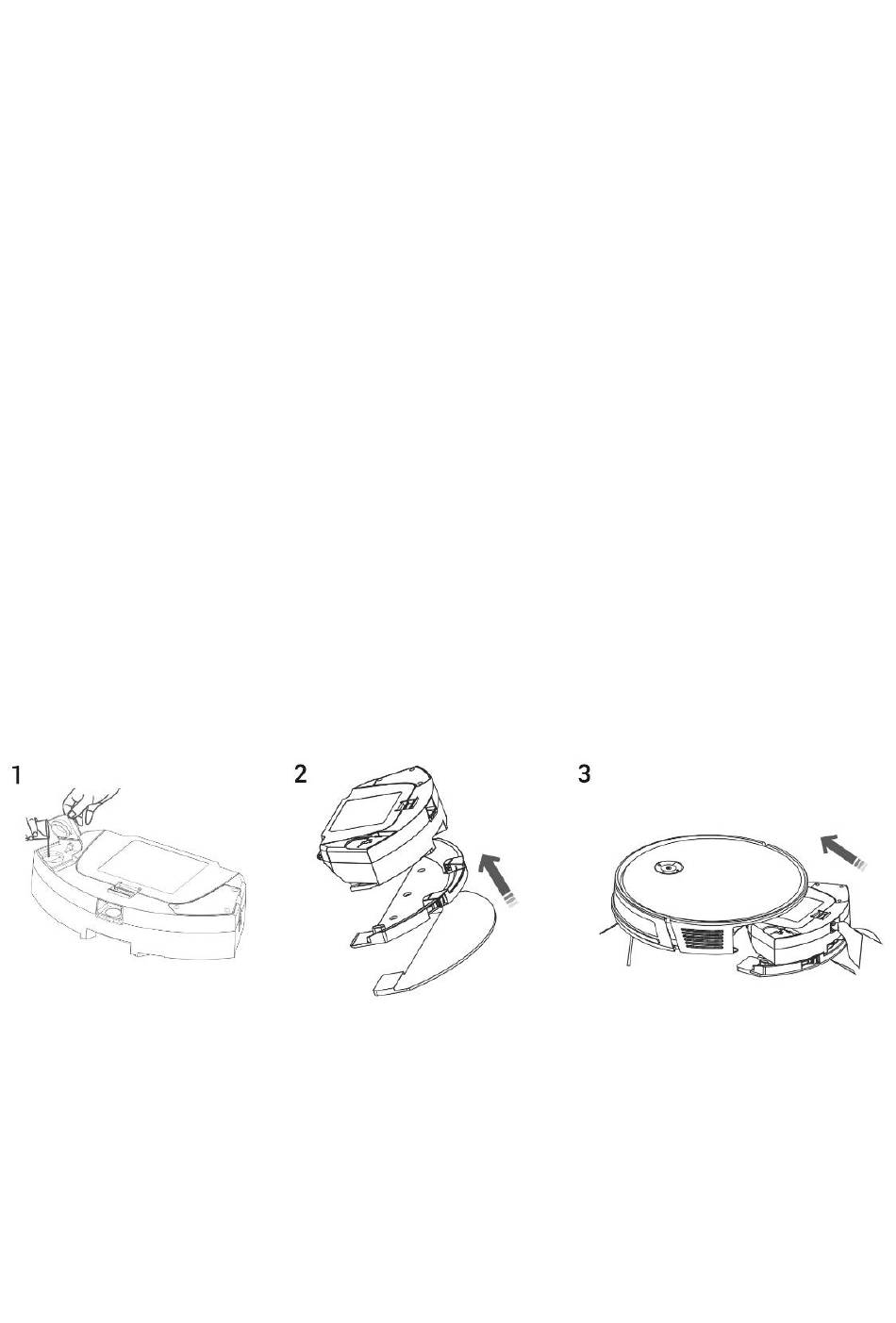 1

2

3