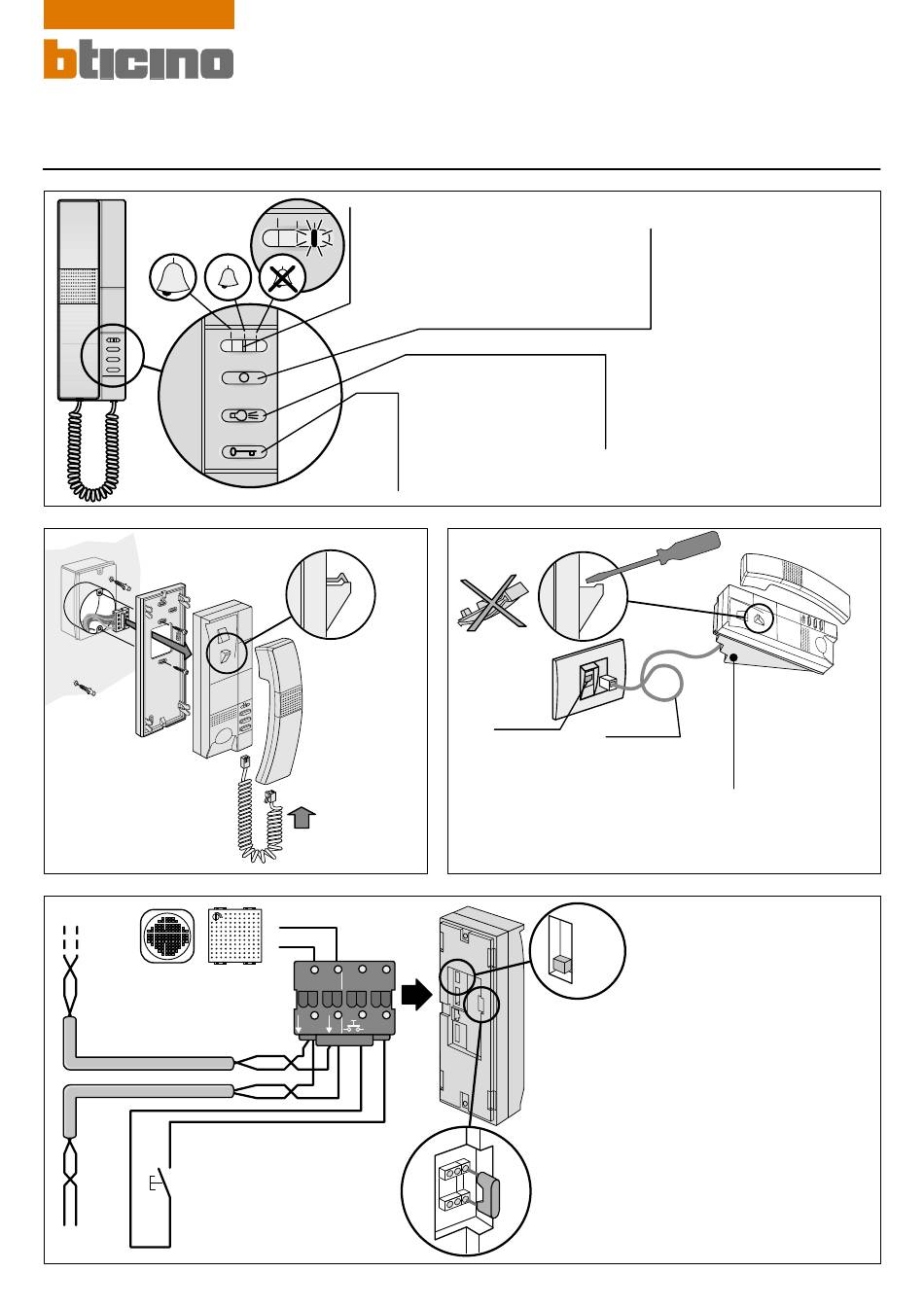 bticino