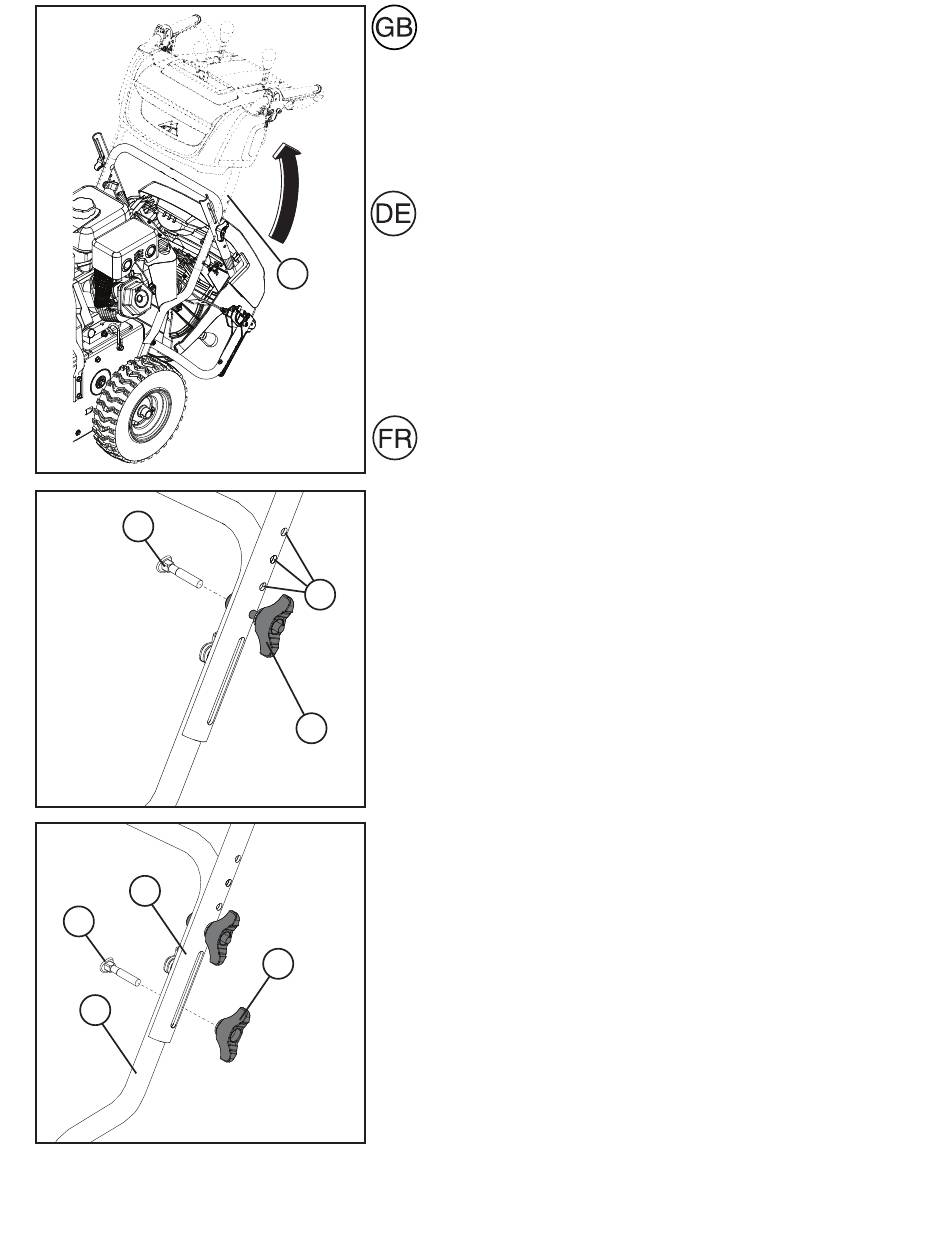 GB

DE

FR