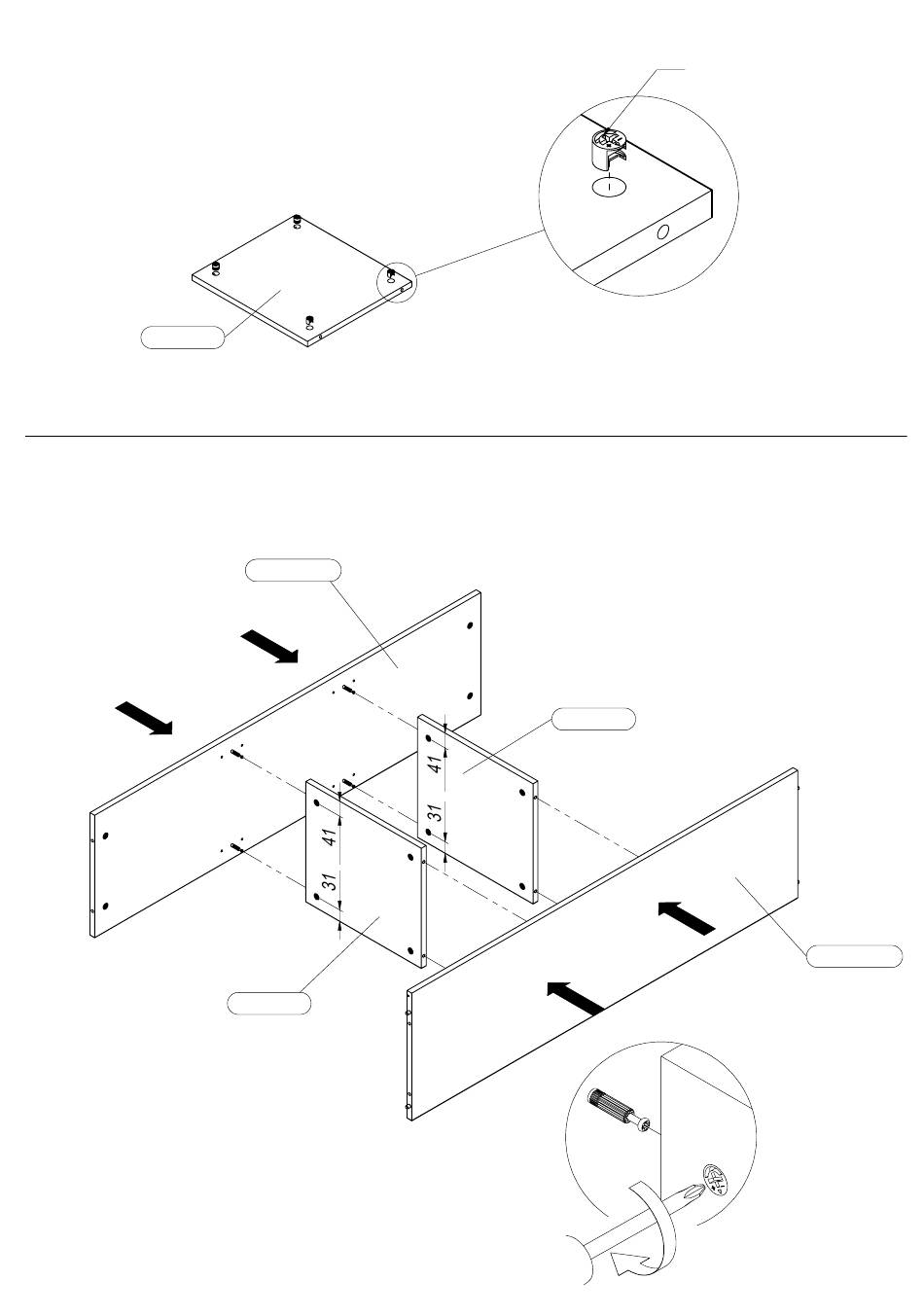 41

31

41

31