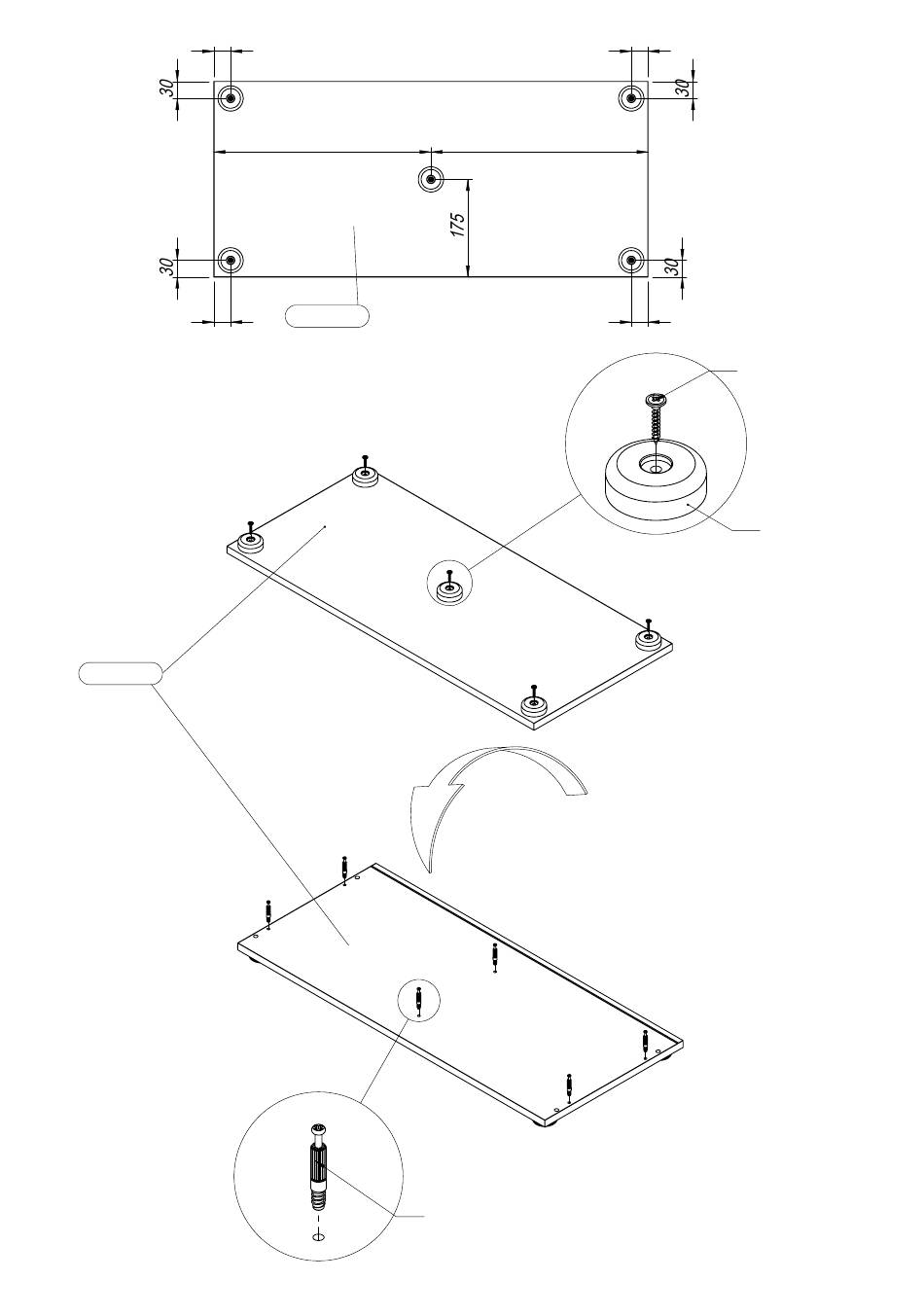 30
30
175
30
30