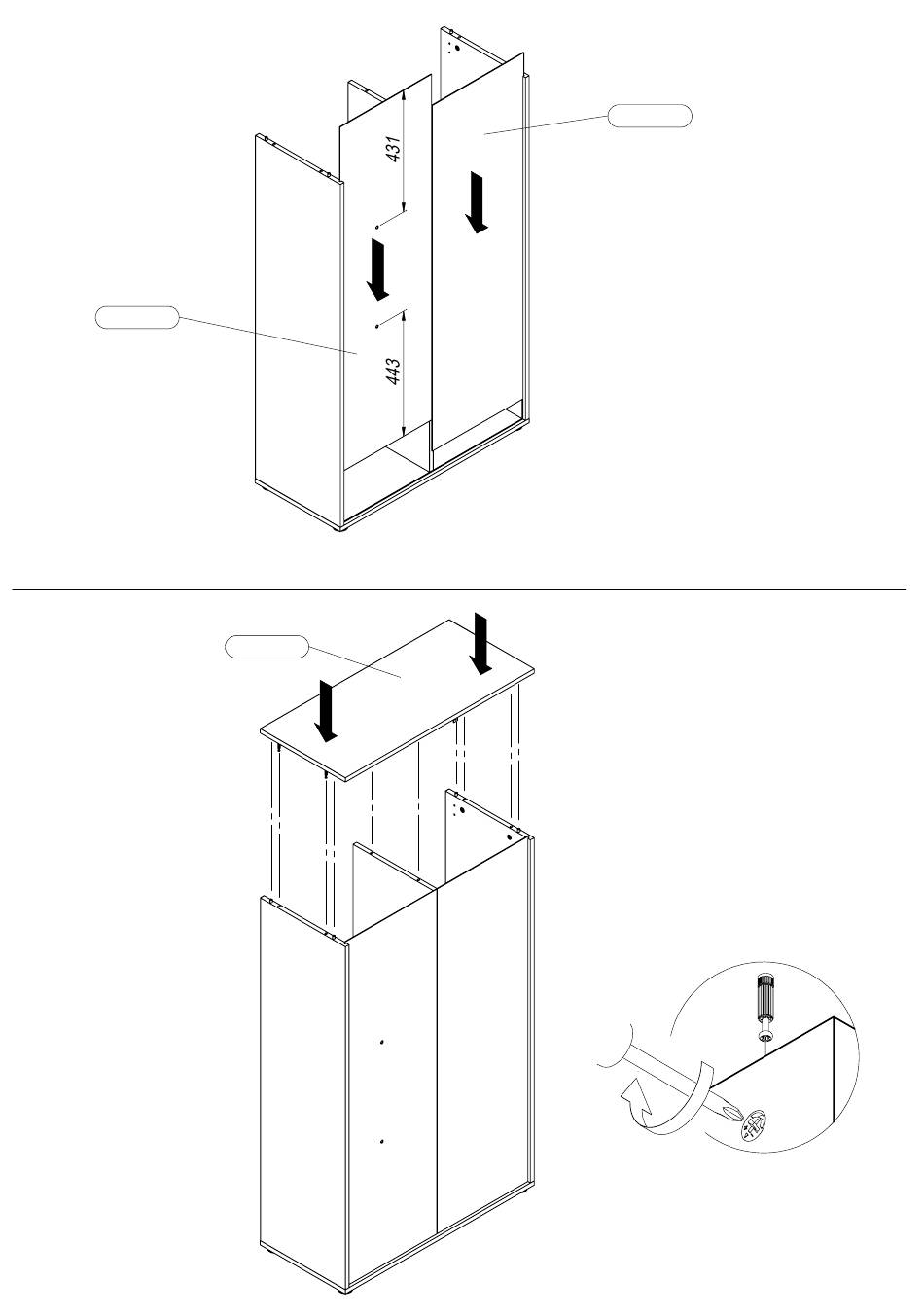 431

443