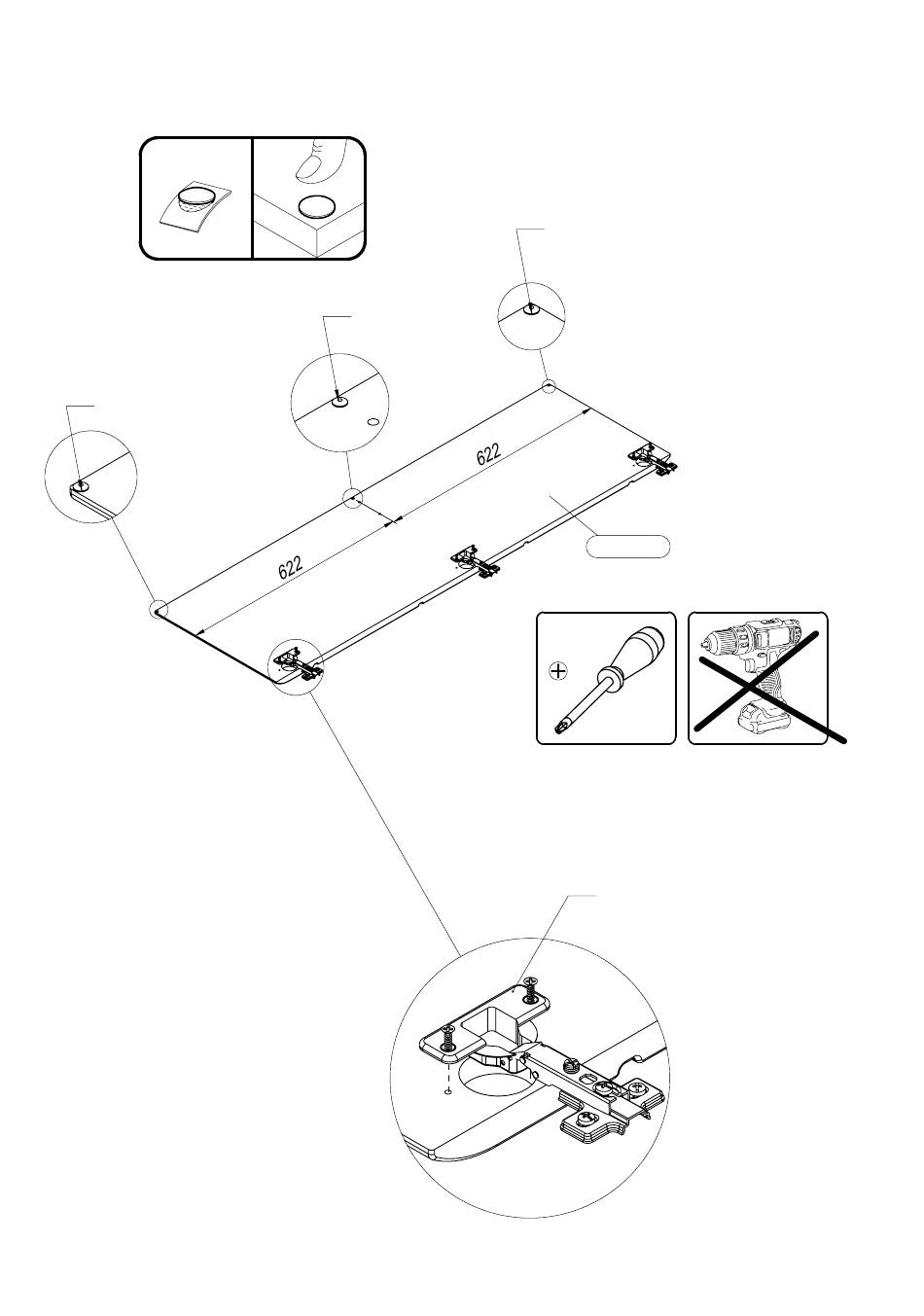 622

622