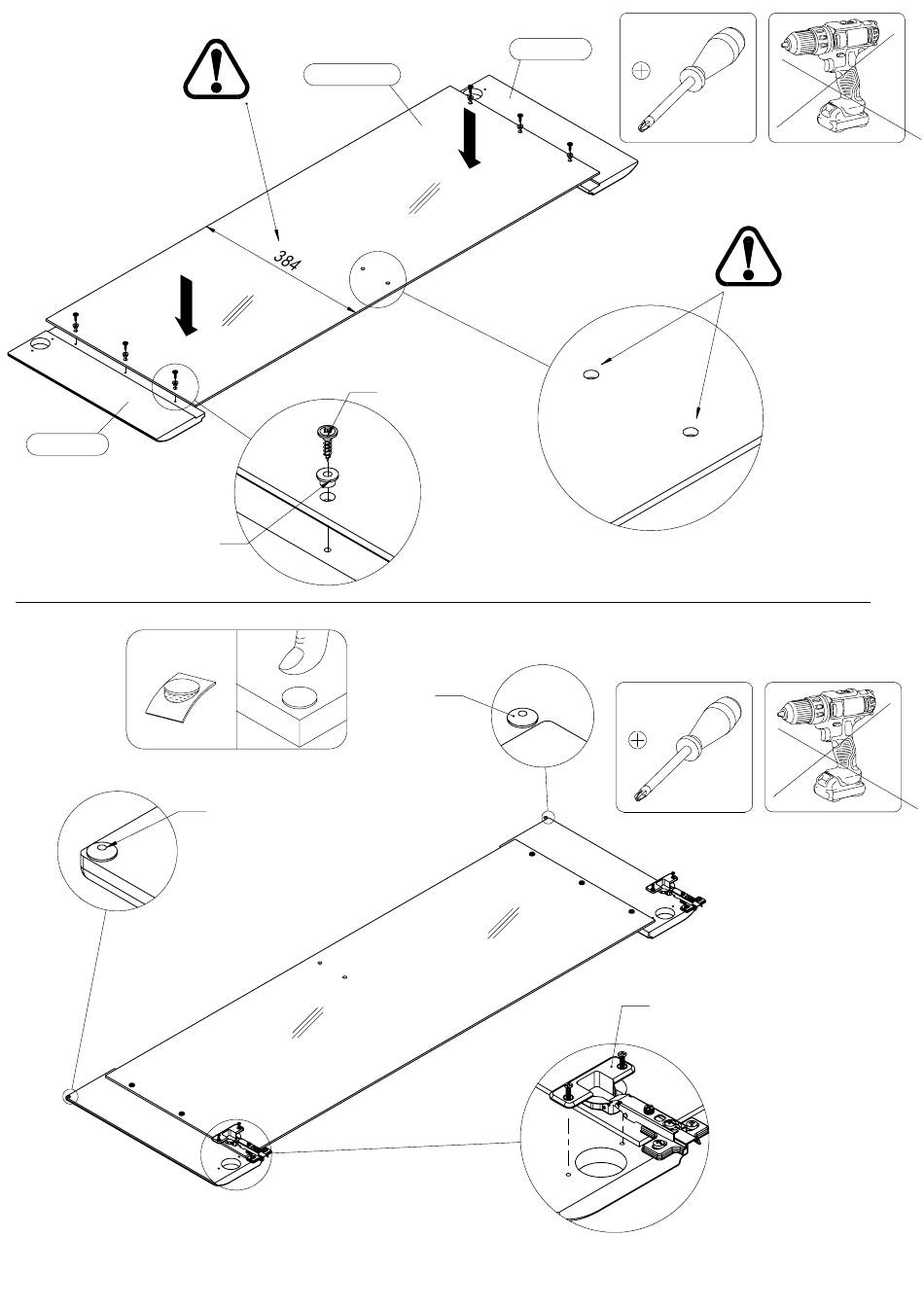 384