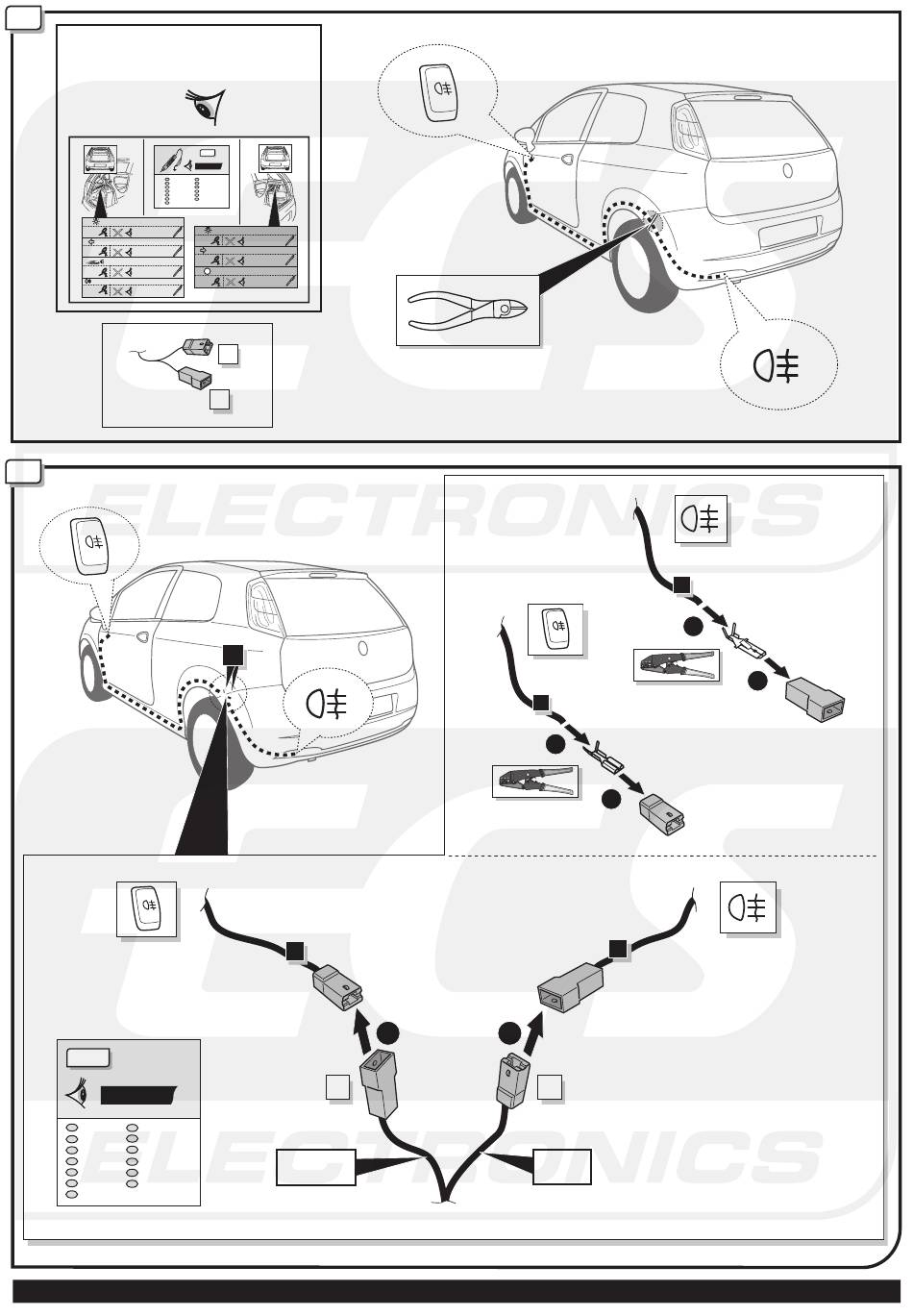 ECS
ELECTRONICS
ECS
ELECTRONICS