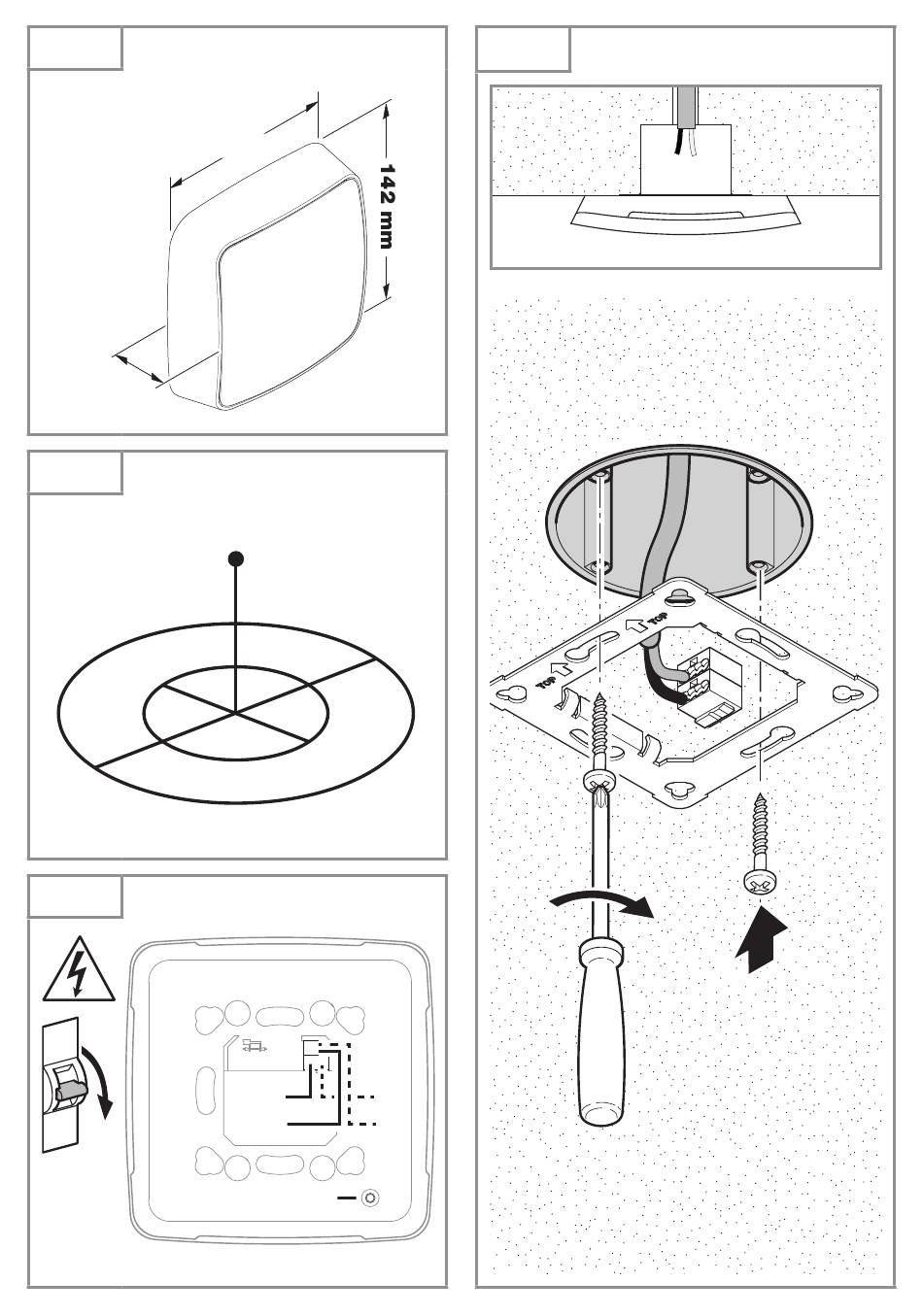 142 mm

TOP

TOP