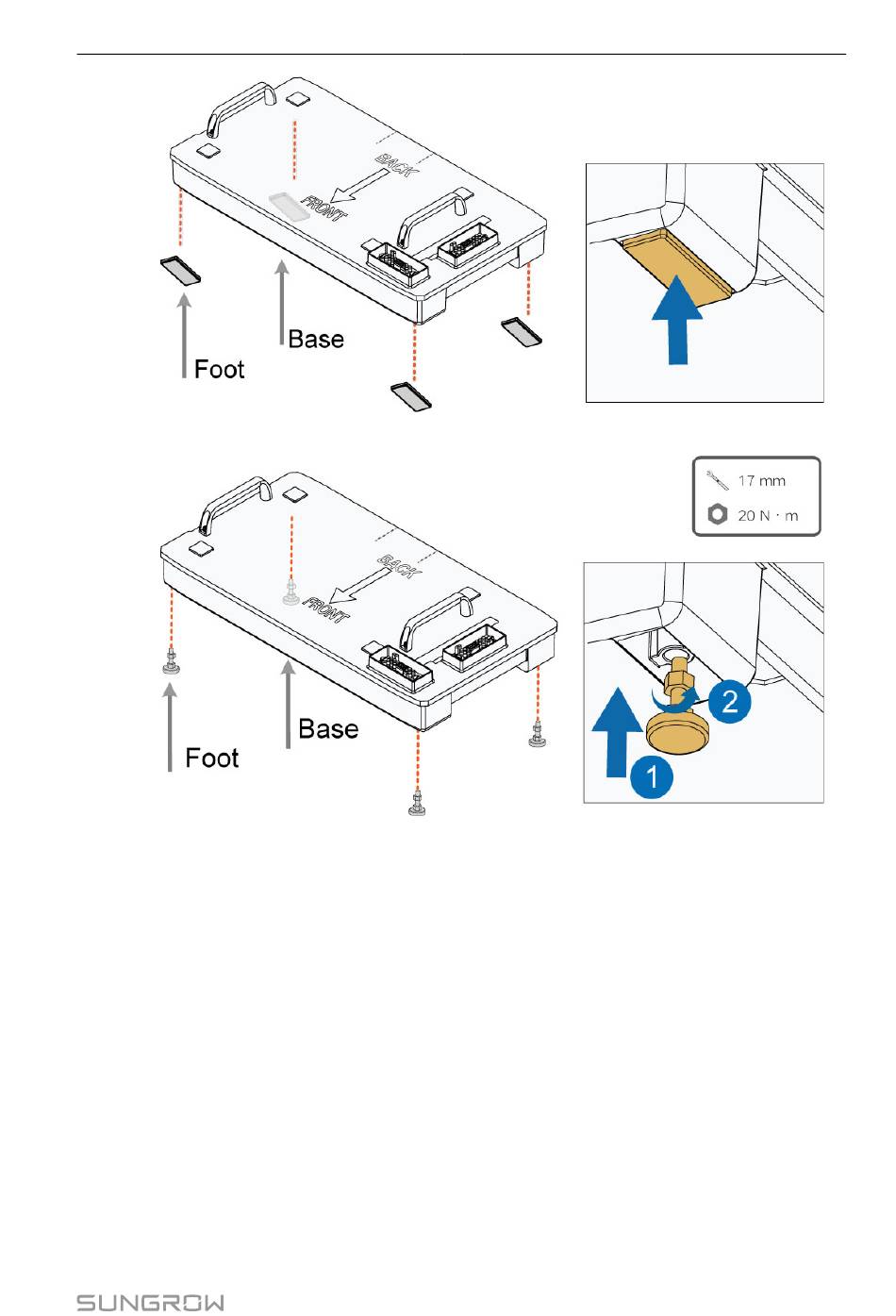 BACK

FRONT

Base

Foot

17 mm

20 N · m

BACK

FRONT

Base

Foot

2

1

SUNGROW