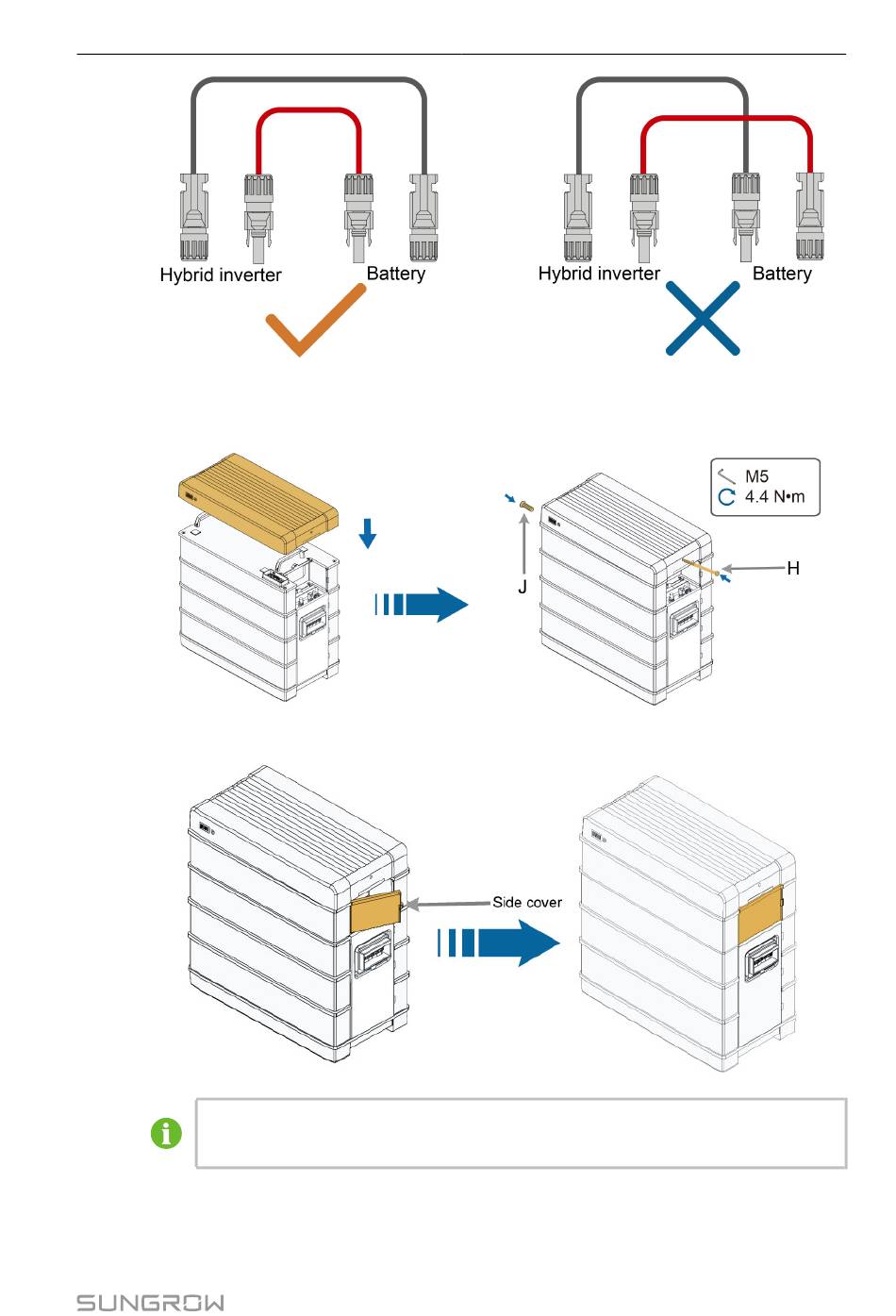 Hybrid inverter
Battery
Hybrid inverter
Battery

M5
4.4 N•m
J
H

Side cover

SUNGROW