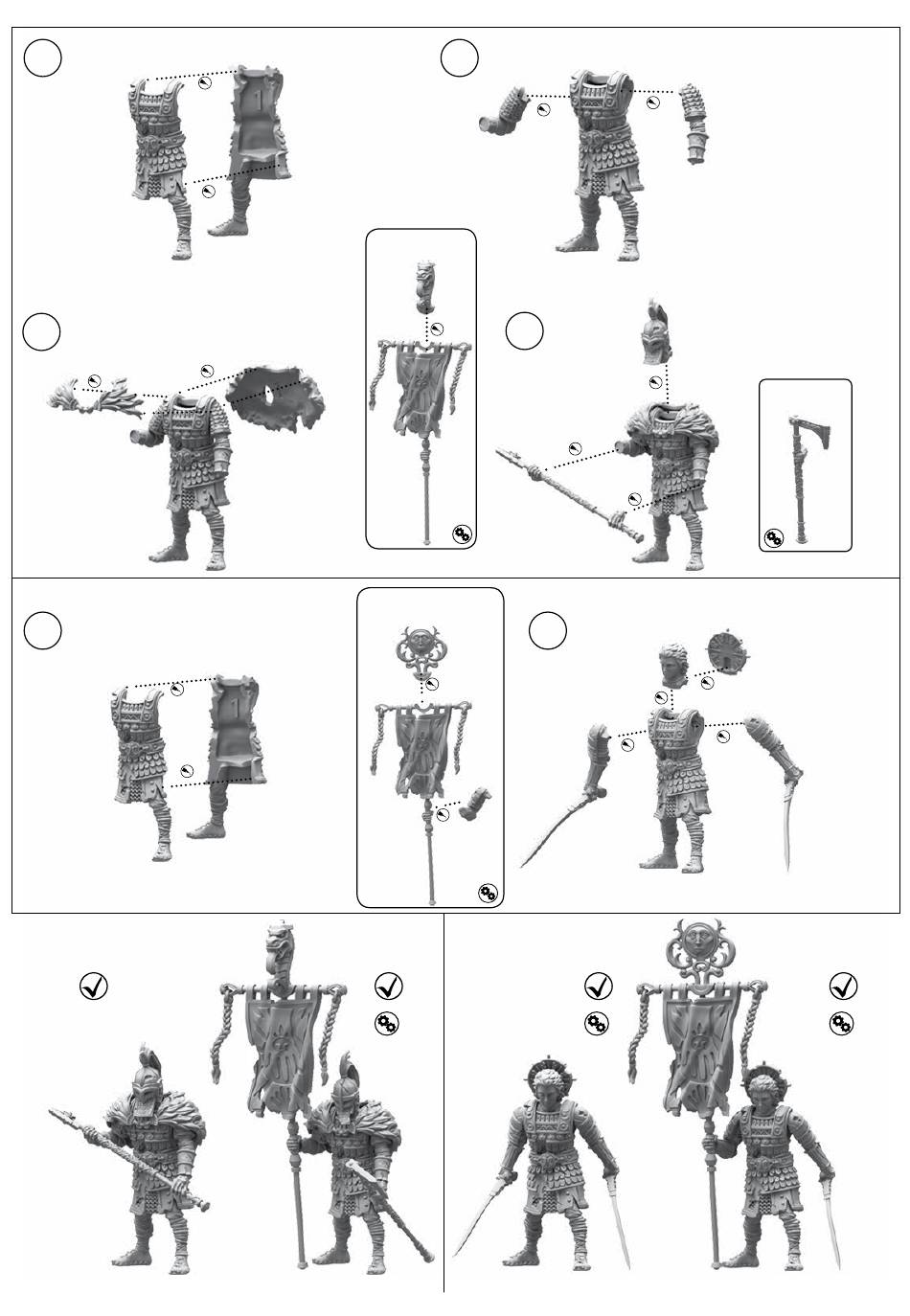 1

1