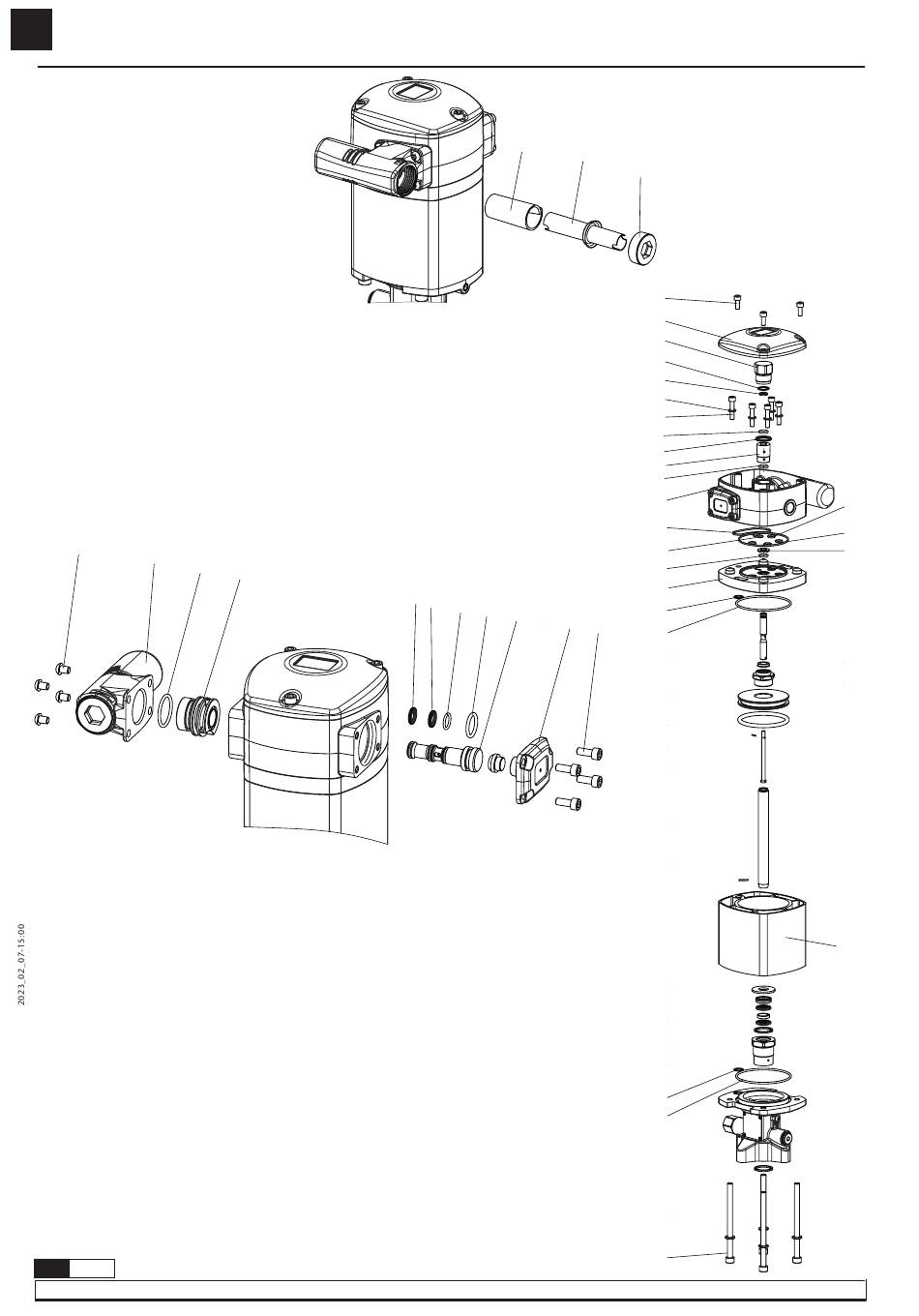 2023_02_07-15:00