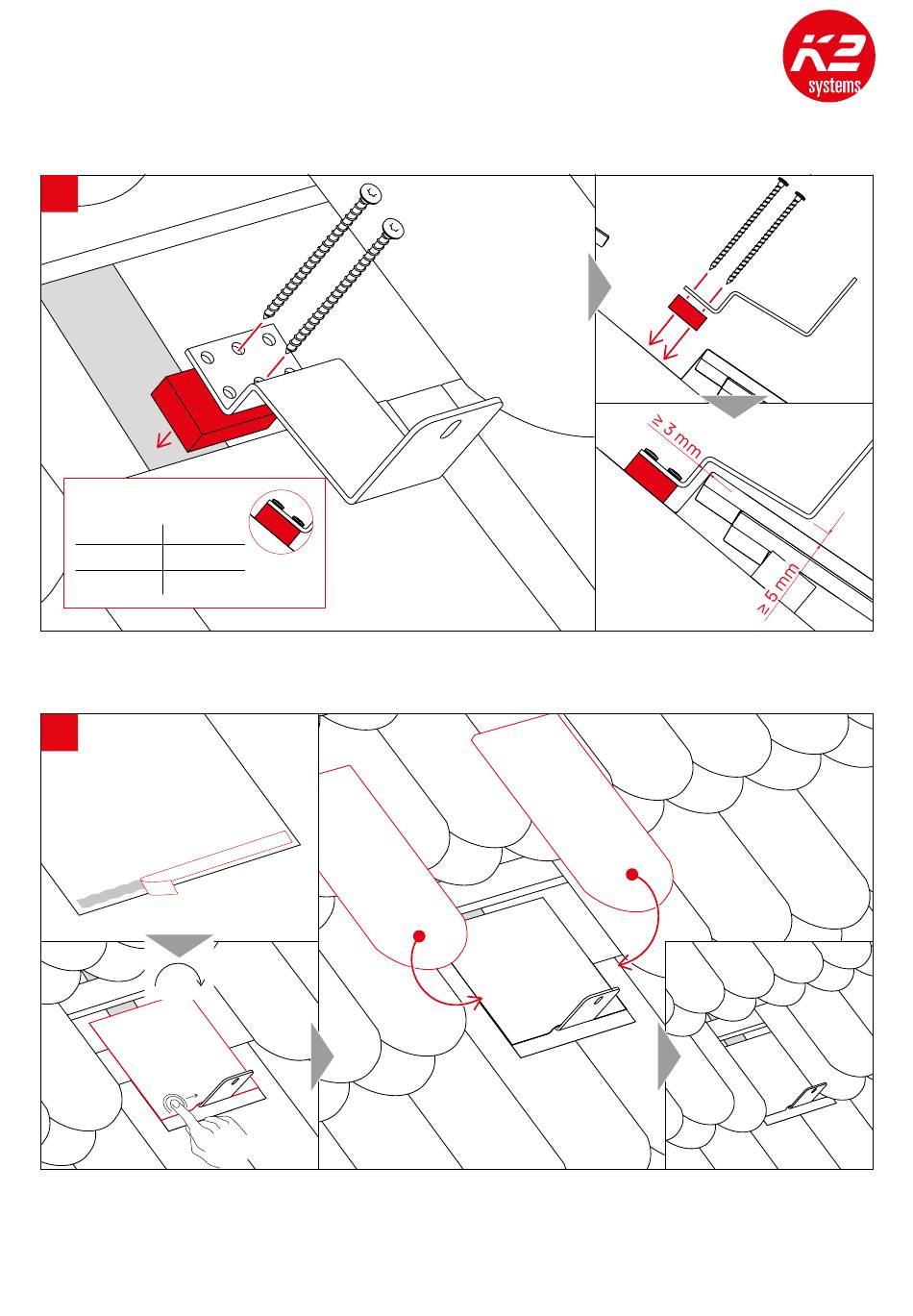 K2 systems

≥ 3 mm

≥ 5 mm