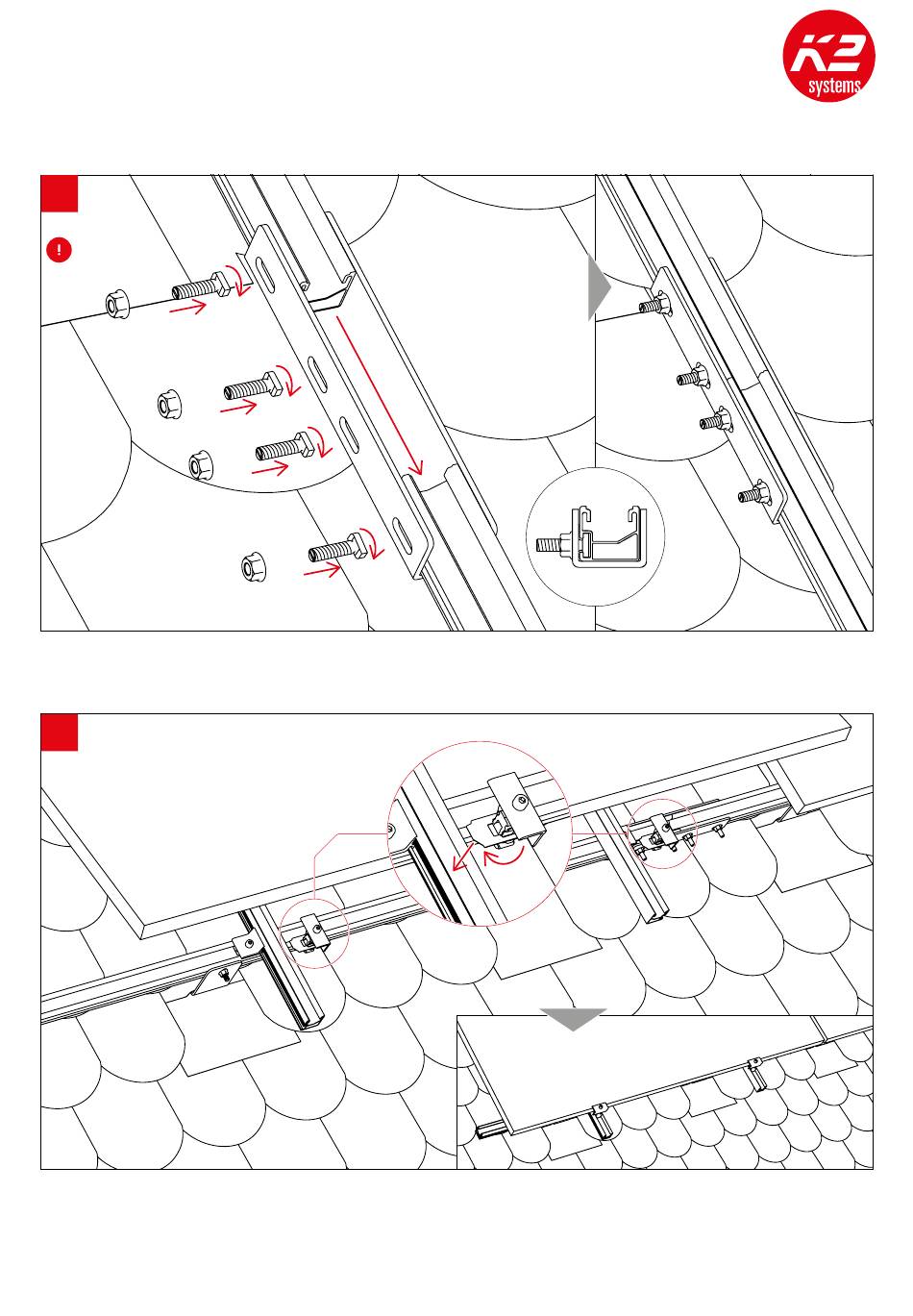 K2 systems

!