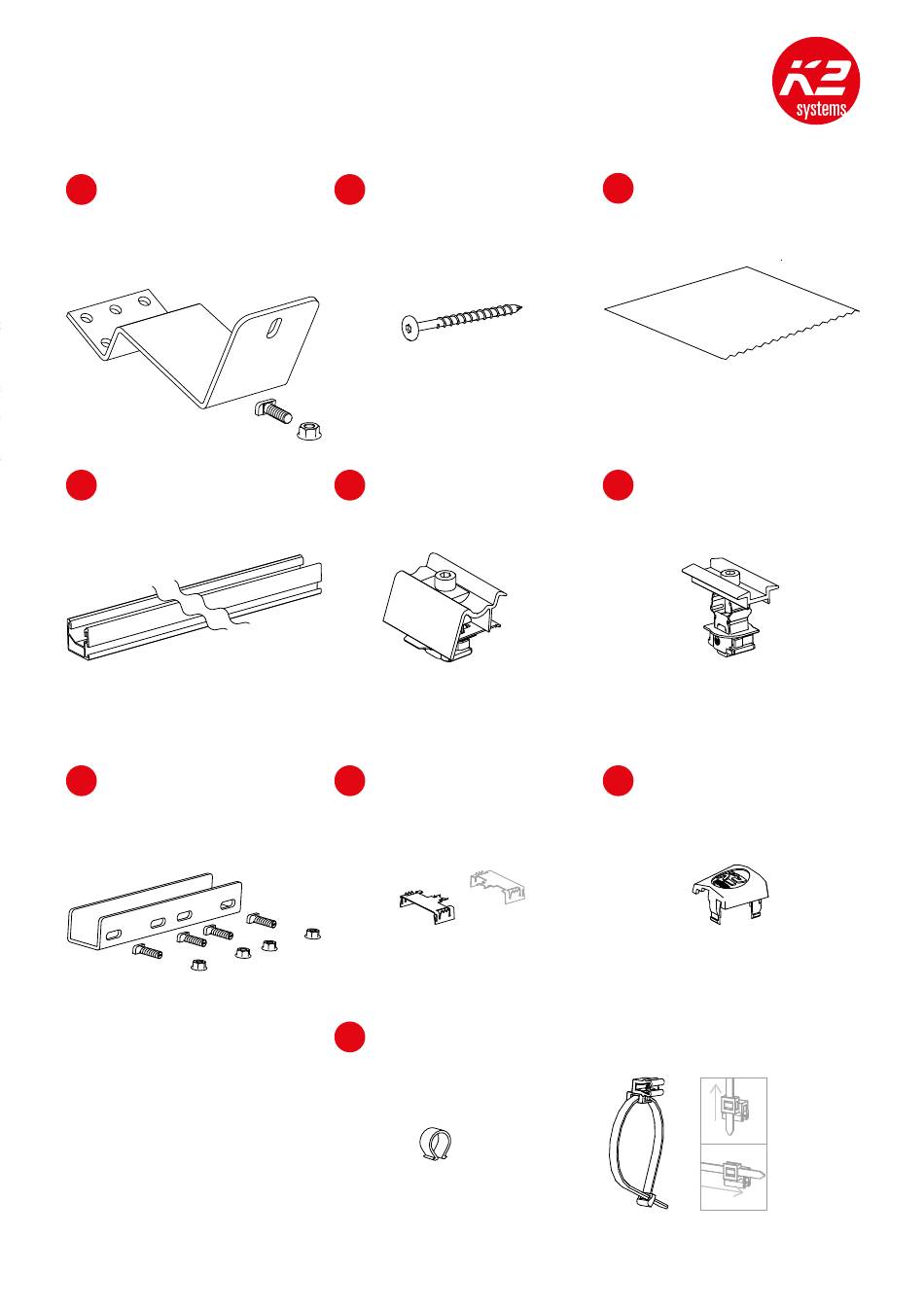 K2
systems