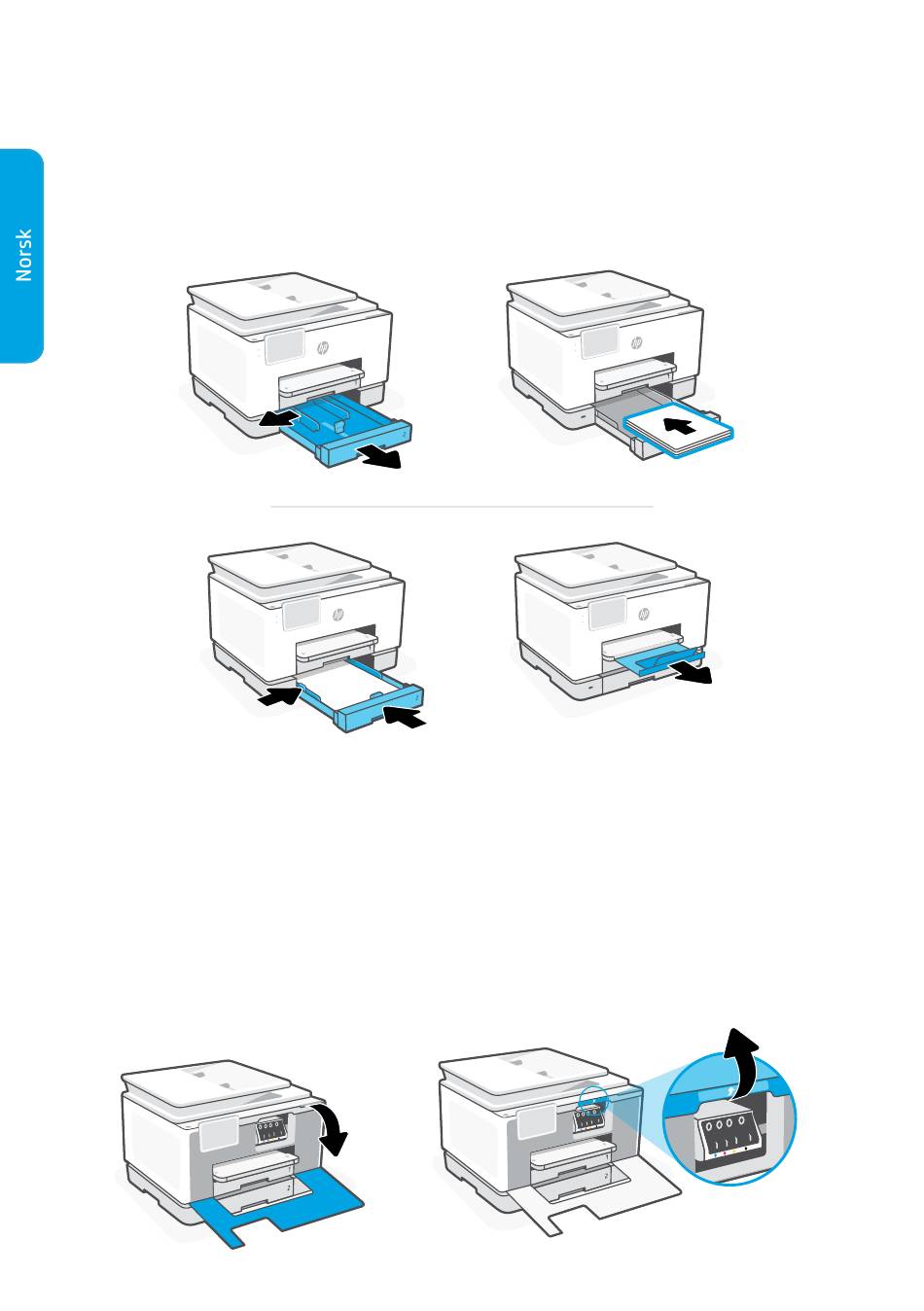 Norsk