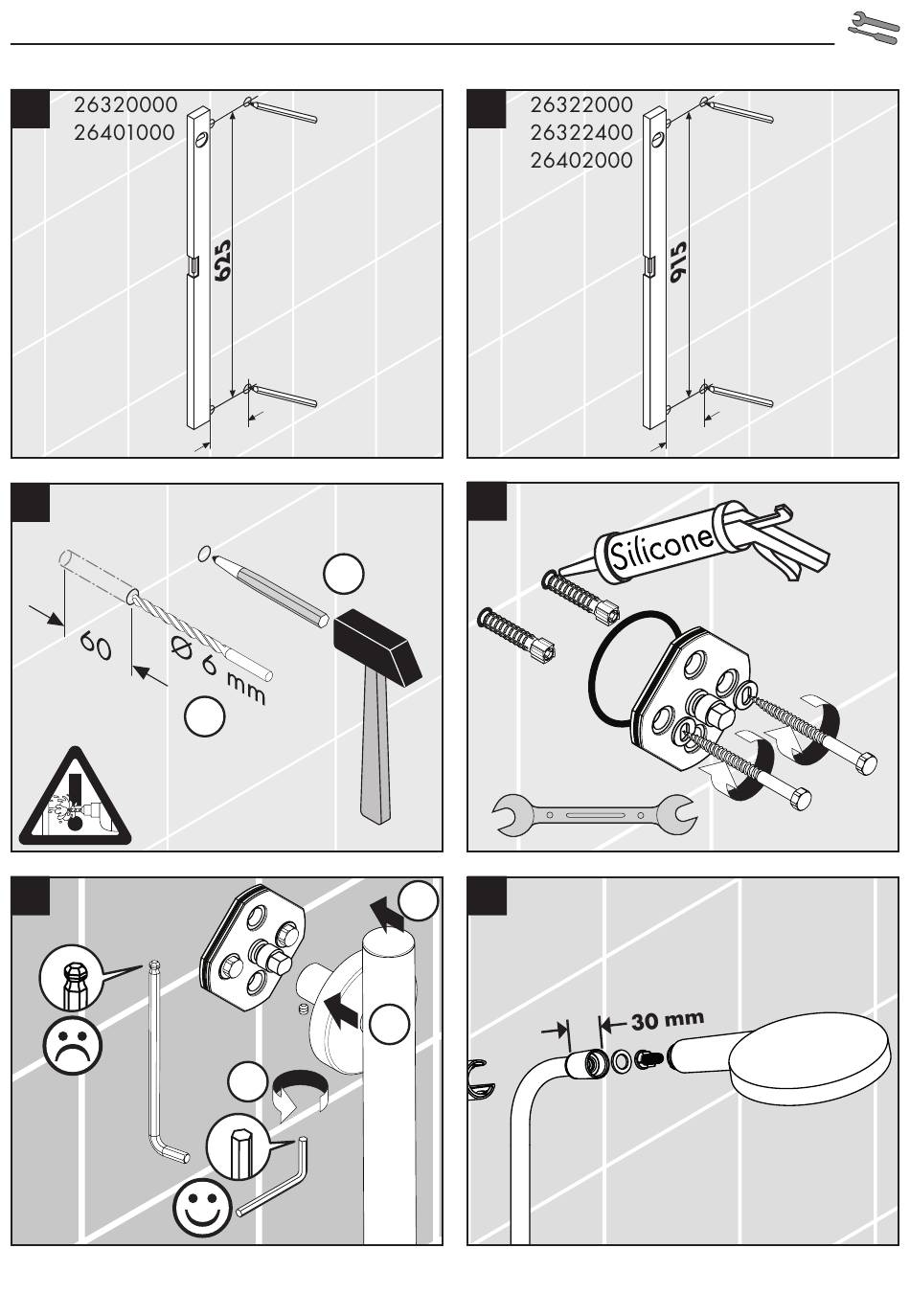 26320000
26401000

625

26322000
26322400
26402000

915

60

Ø 6 mm

Silicone

30 mm