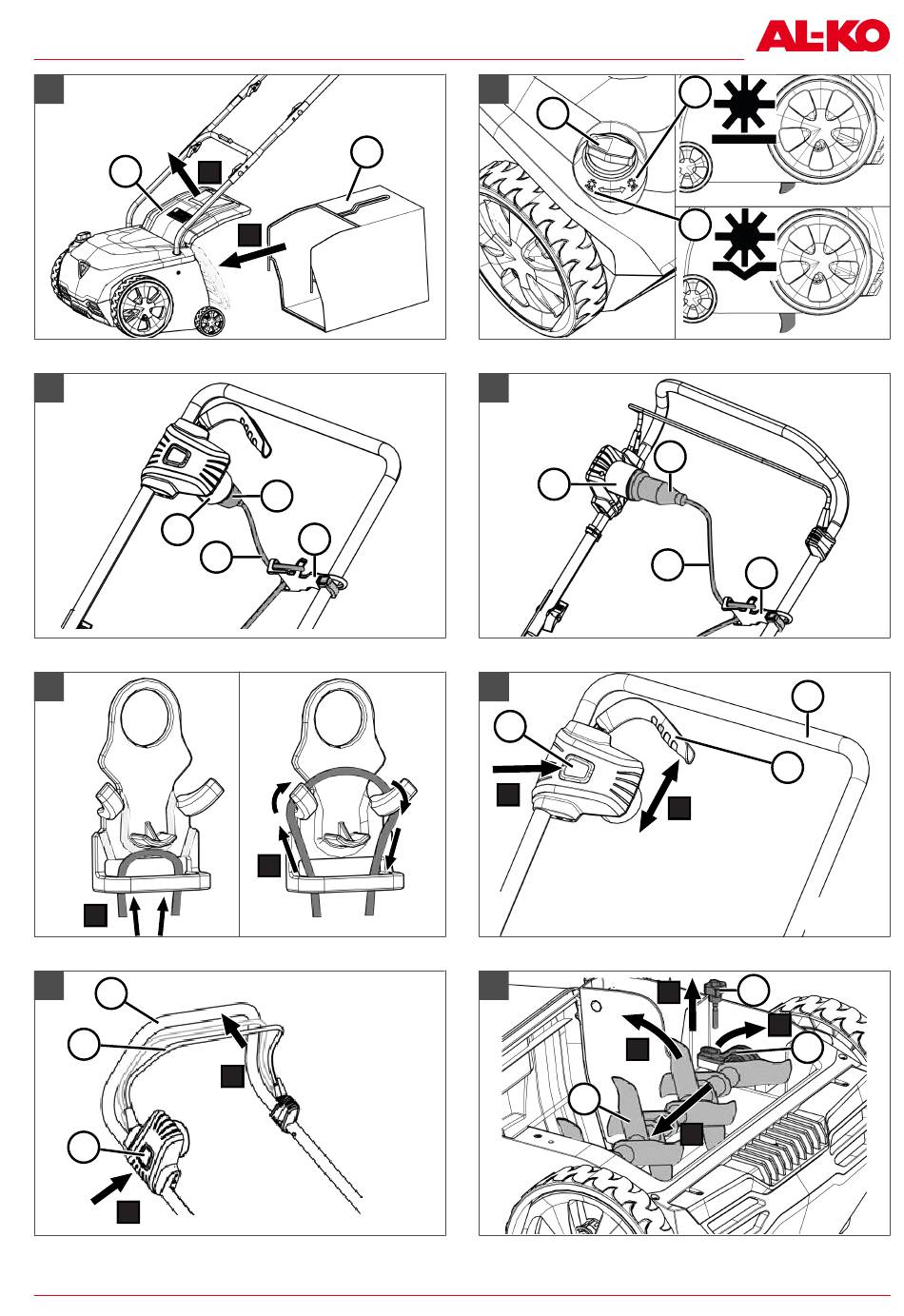 AL-KO