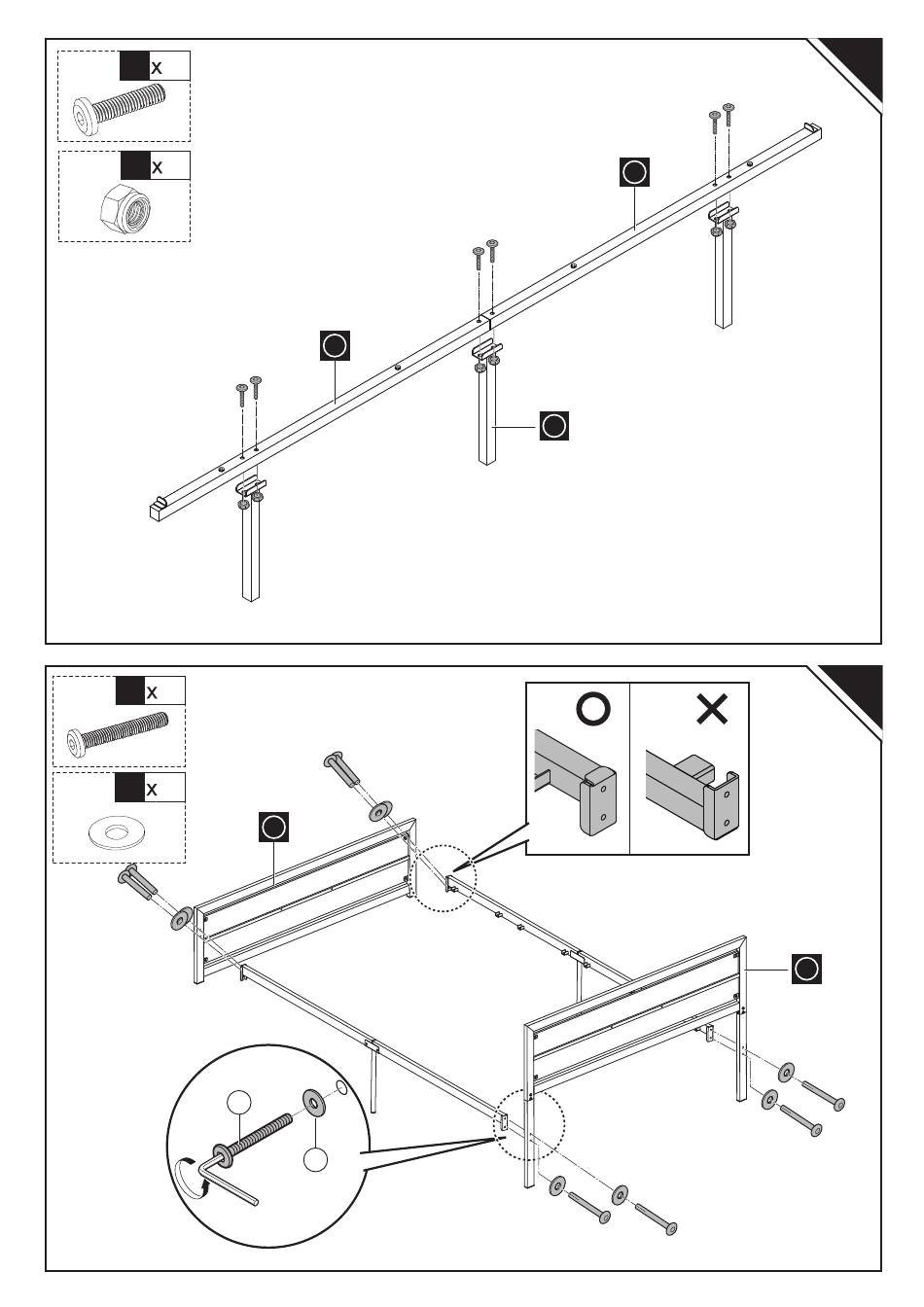 x

x

x

x