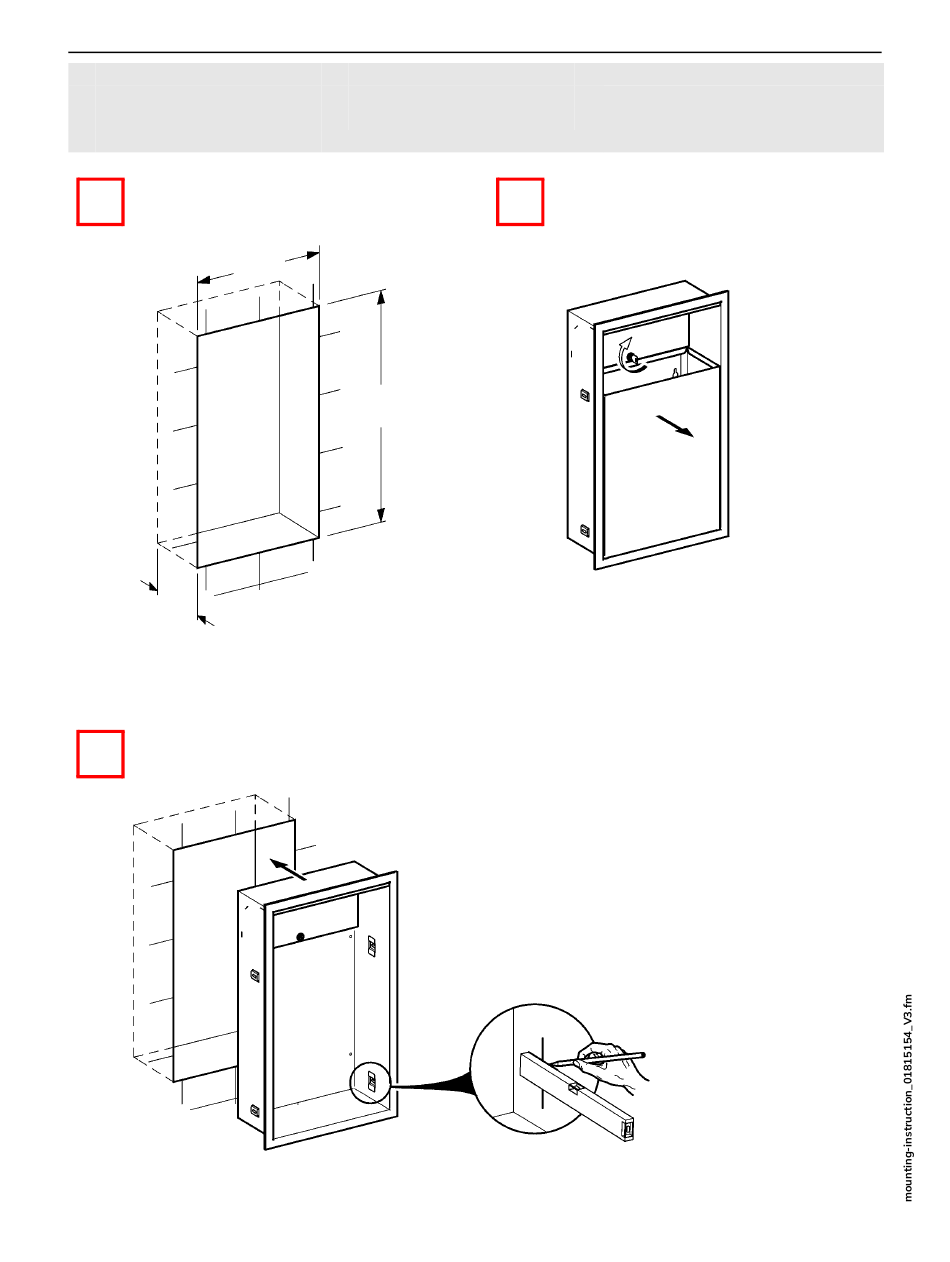 mounting-instruction_01815154_V3.fm