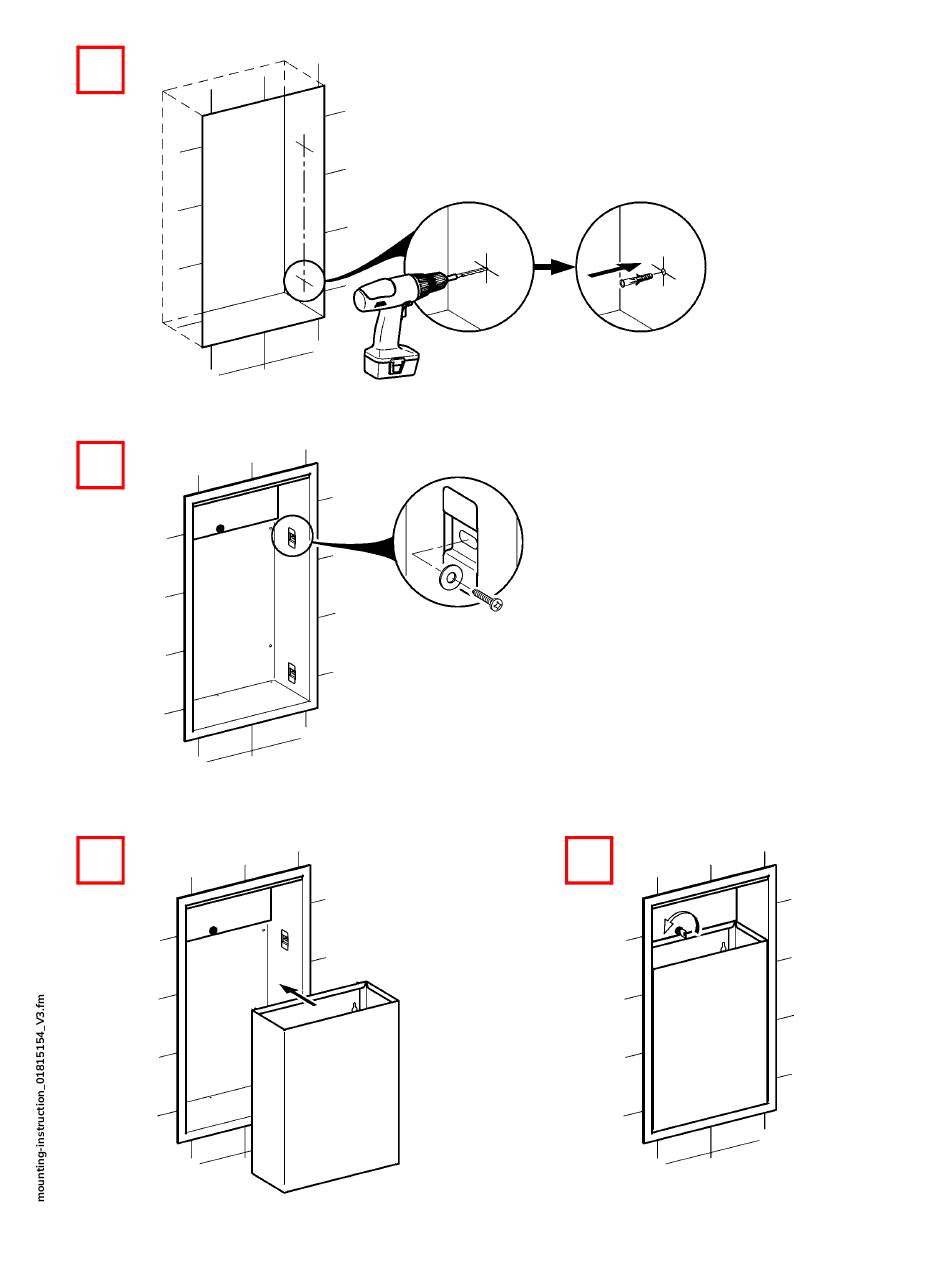 mounting-instruction_01815154_V3.fm