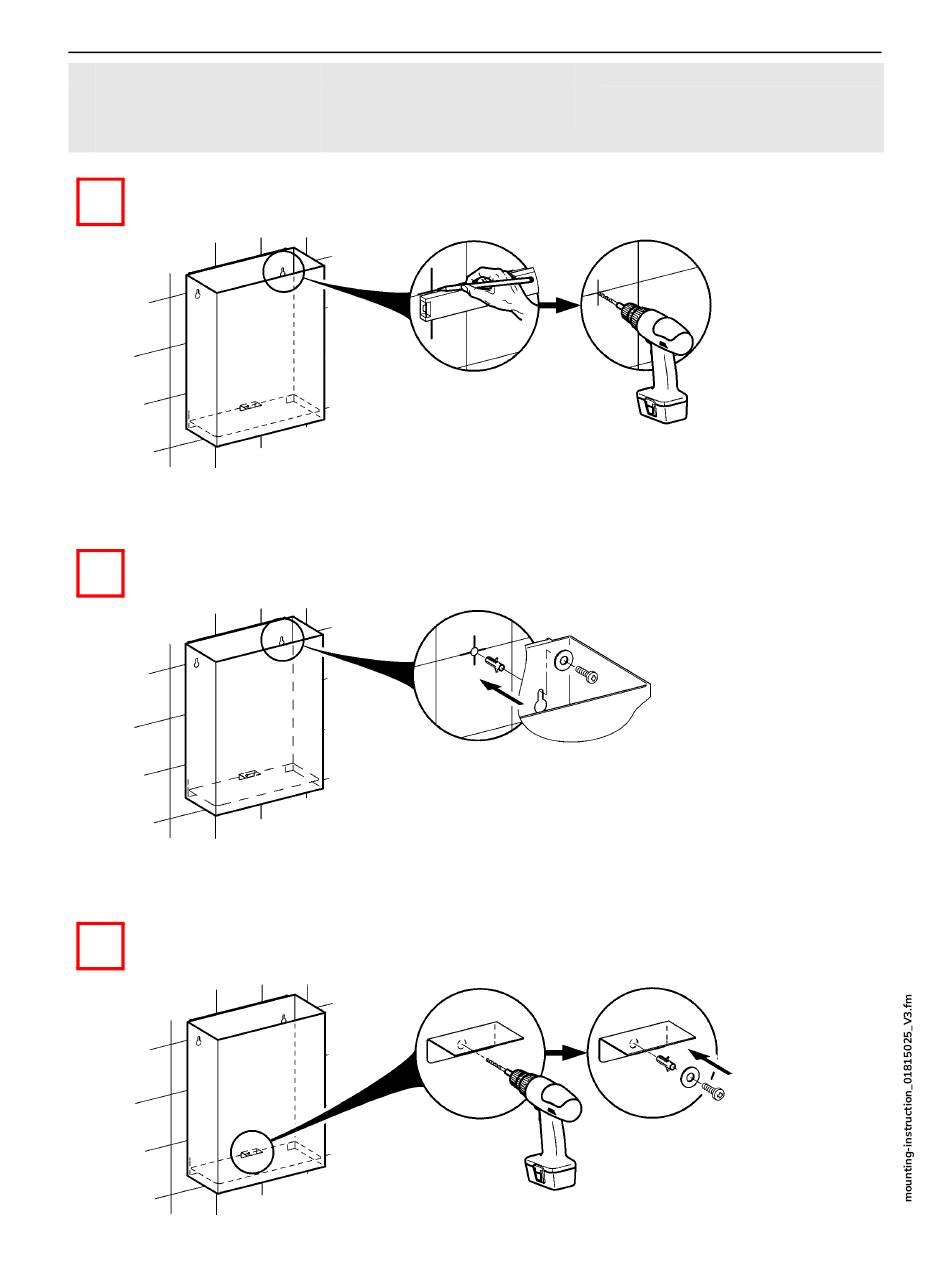 mounting-instruction_01815025_V3.fm