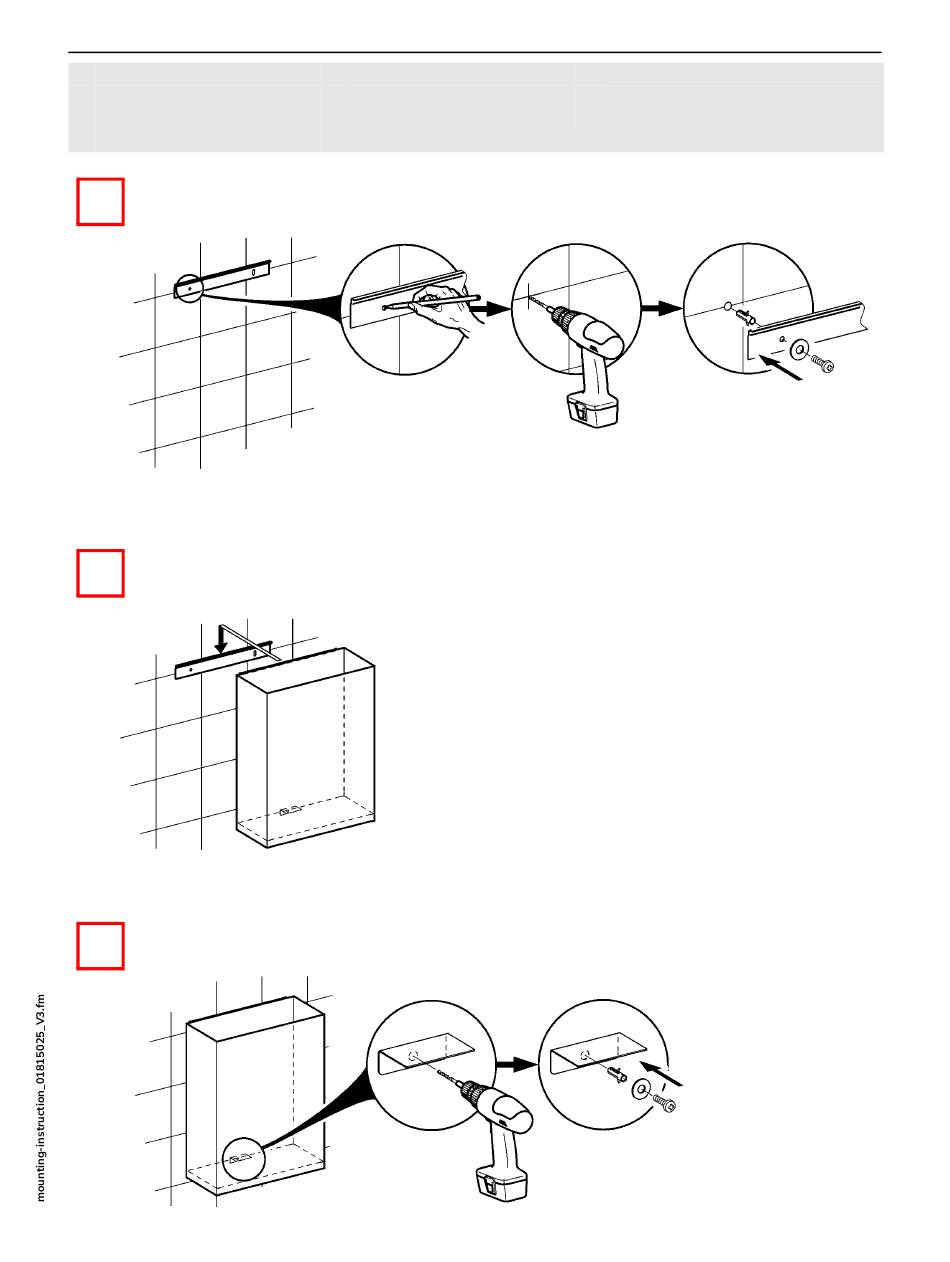 mounting-instruction_01815025_V3.fm