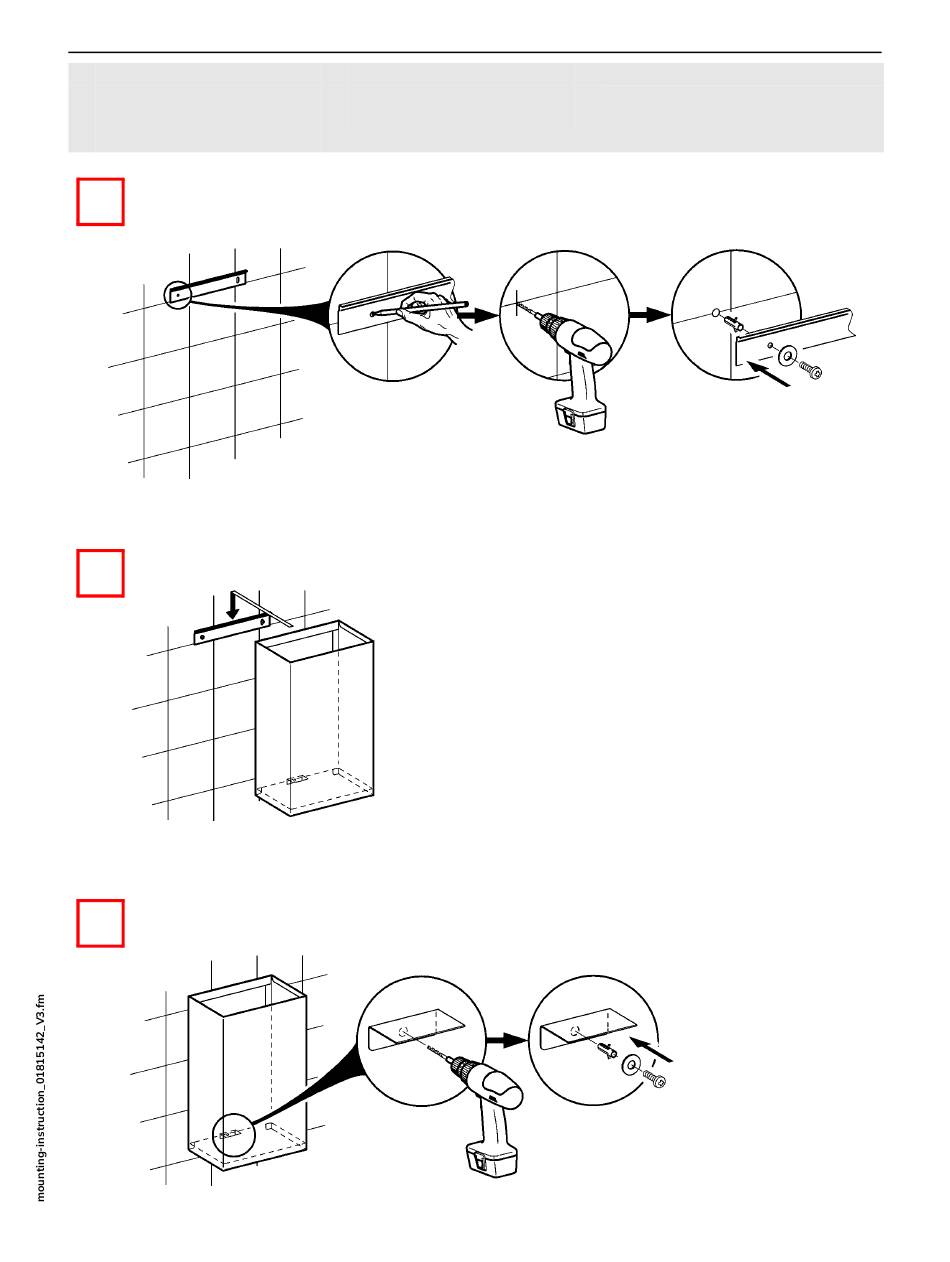 mounting-instruction_01815142_V3.fm