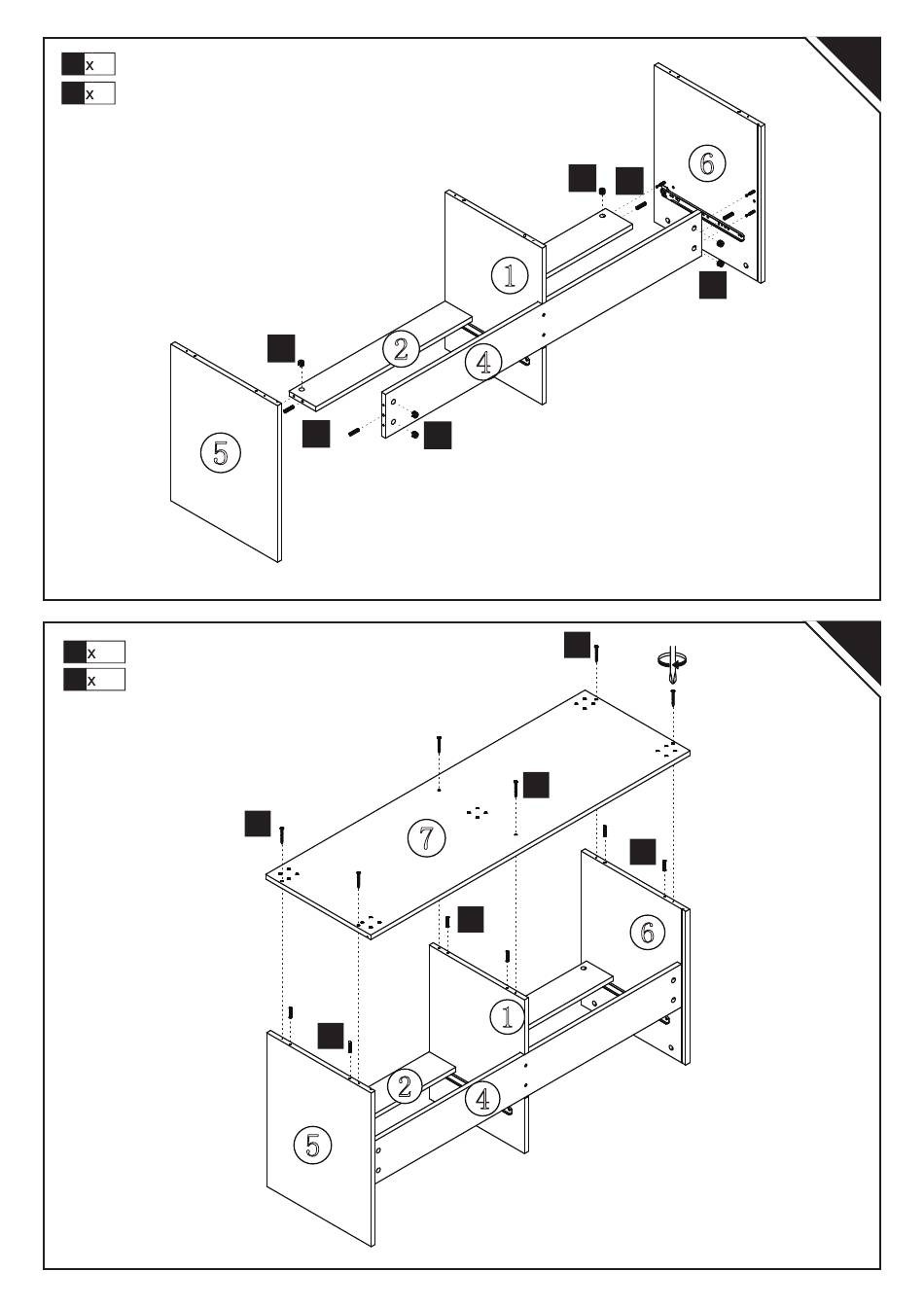 x
x

6
1
2
4
5

x
x

7
6
1
2
4
5