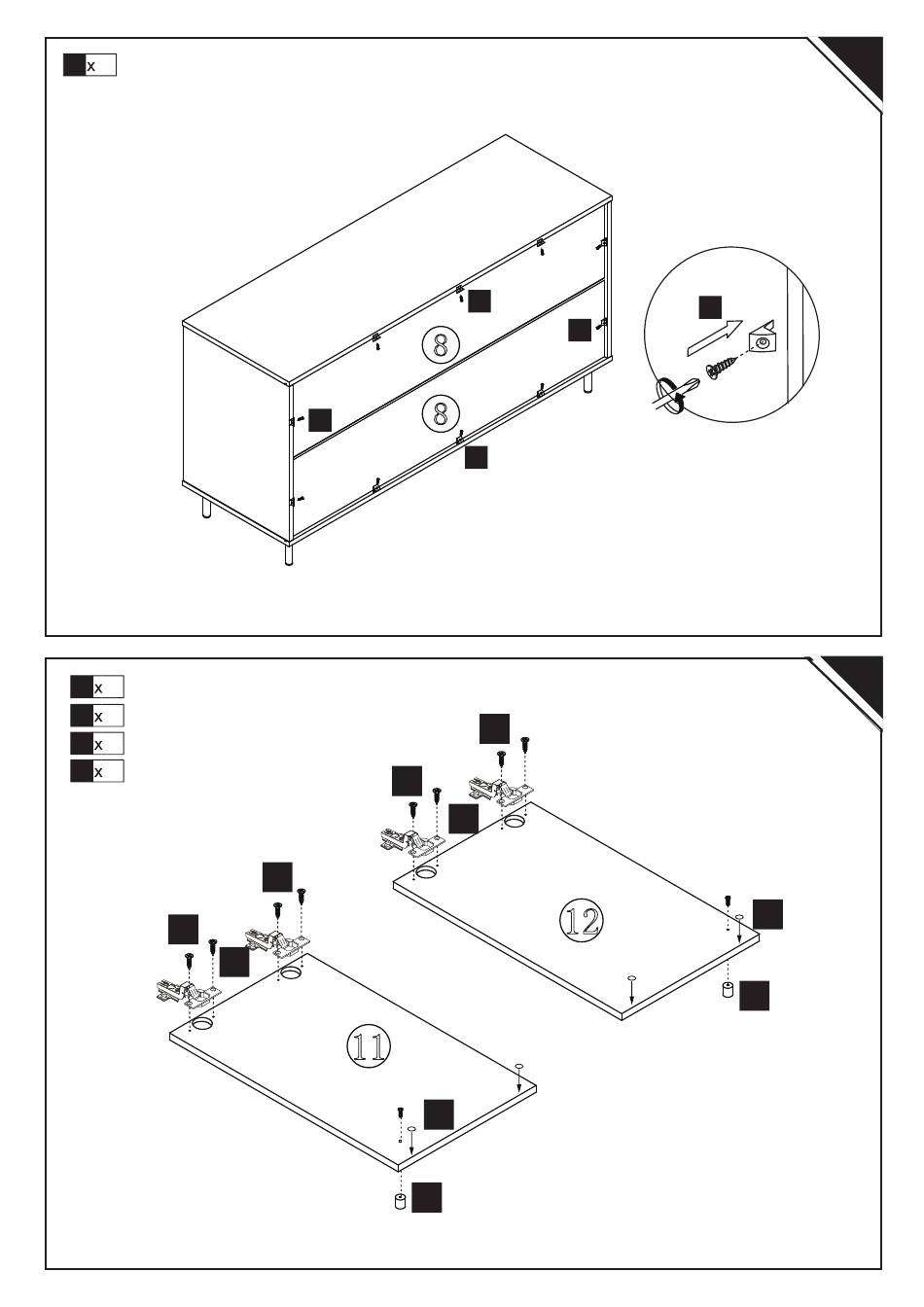 x

8

8

x
x
x
x

12

11