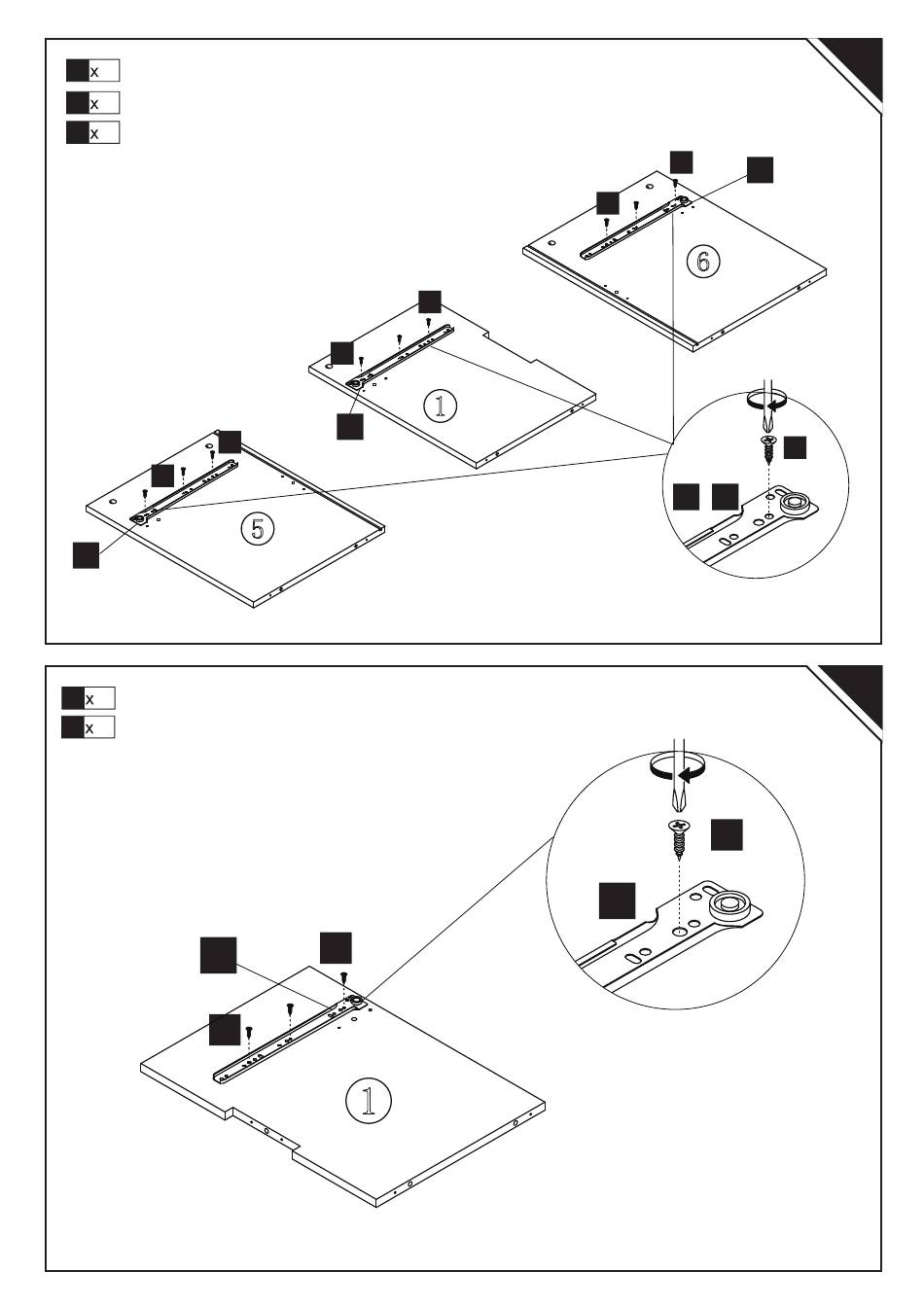 x
x
x

6

1

5

x
x

1