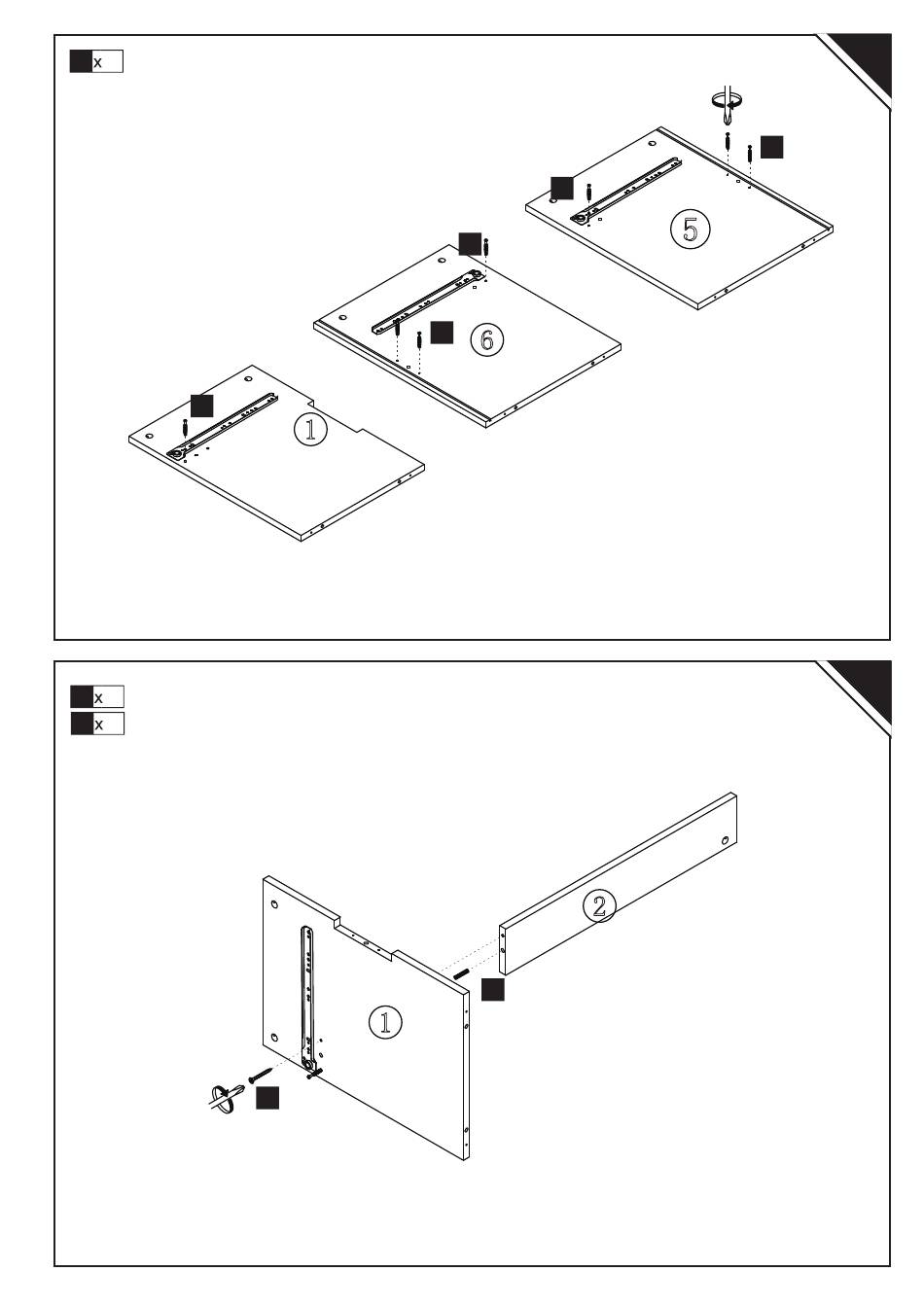 x

5

6

1

x
x

2

1