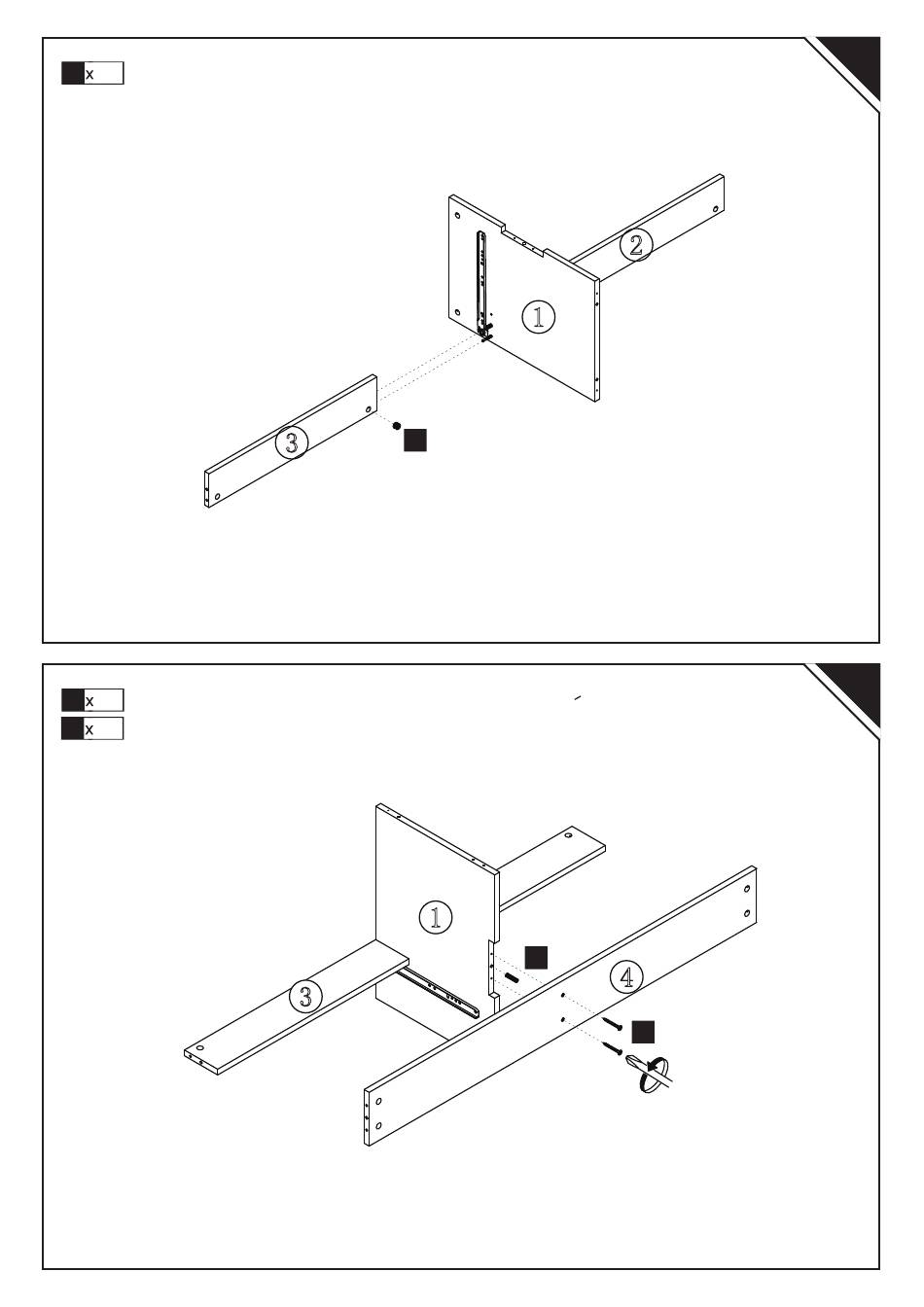 x

2

1

3

x

x

1

3

4