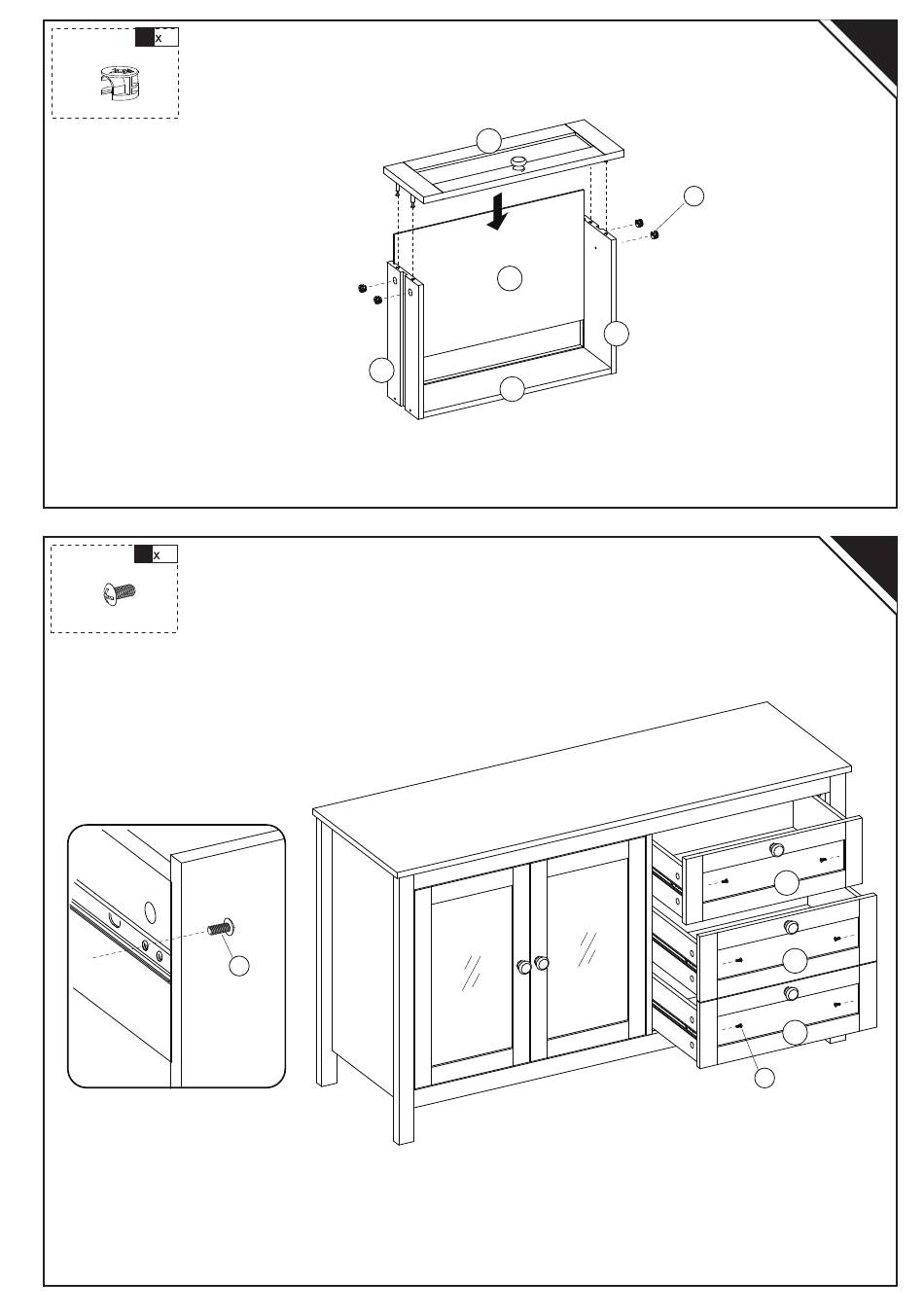 x

x