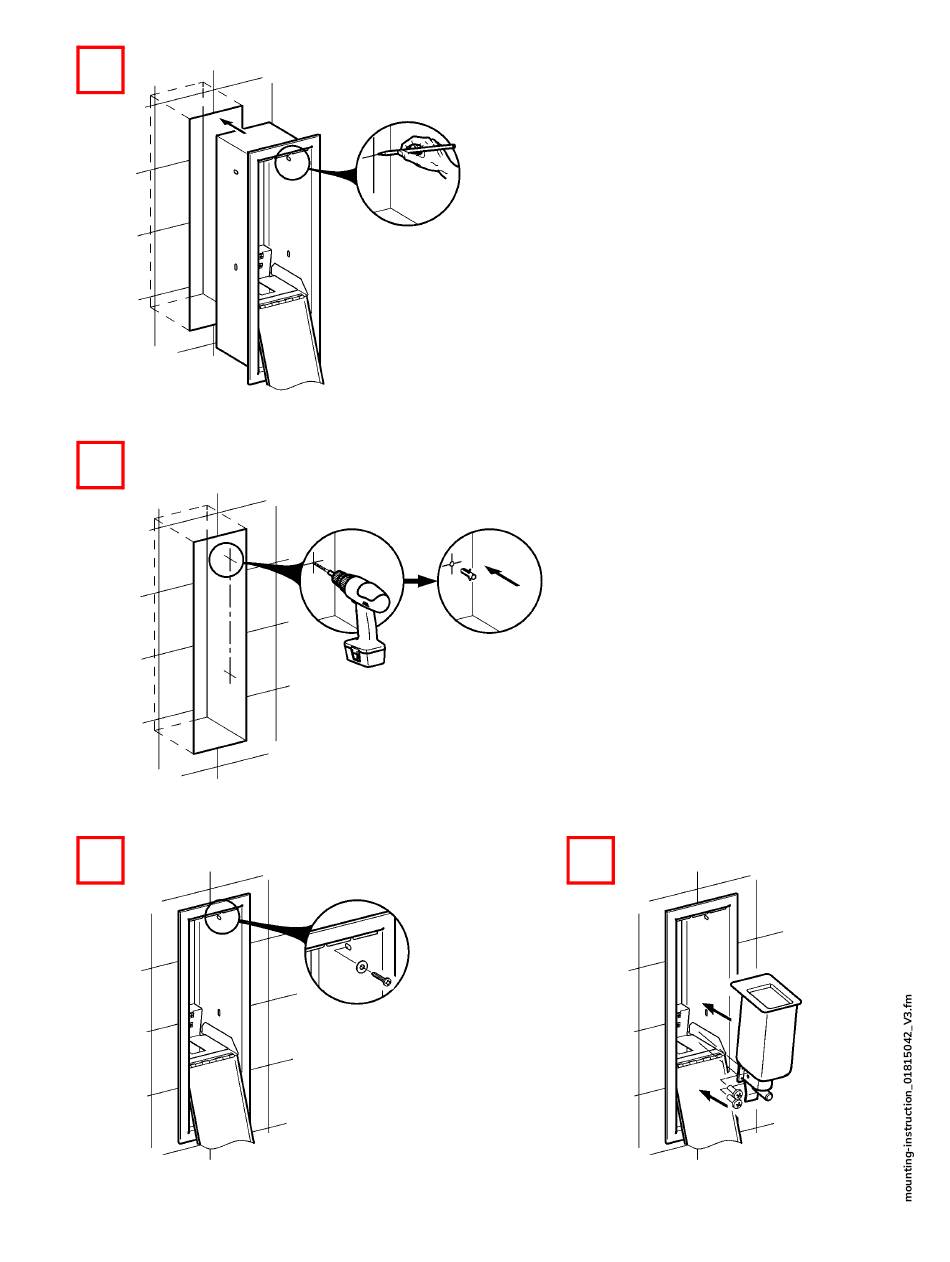 mounting-instruction_01815042_V3.fm