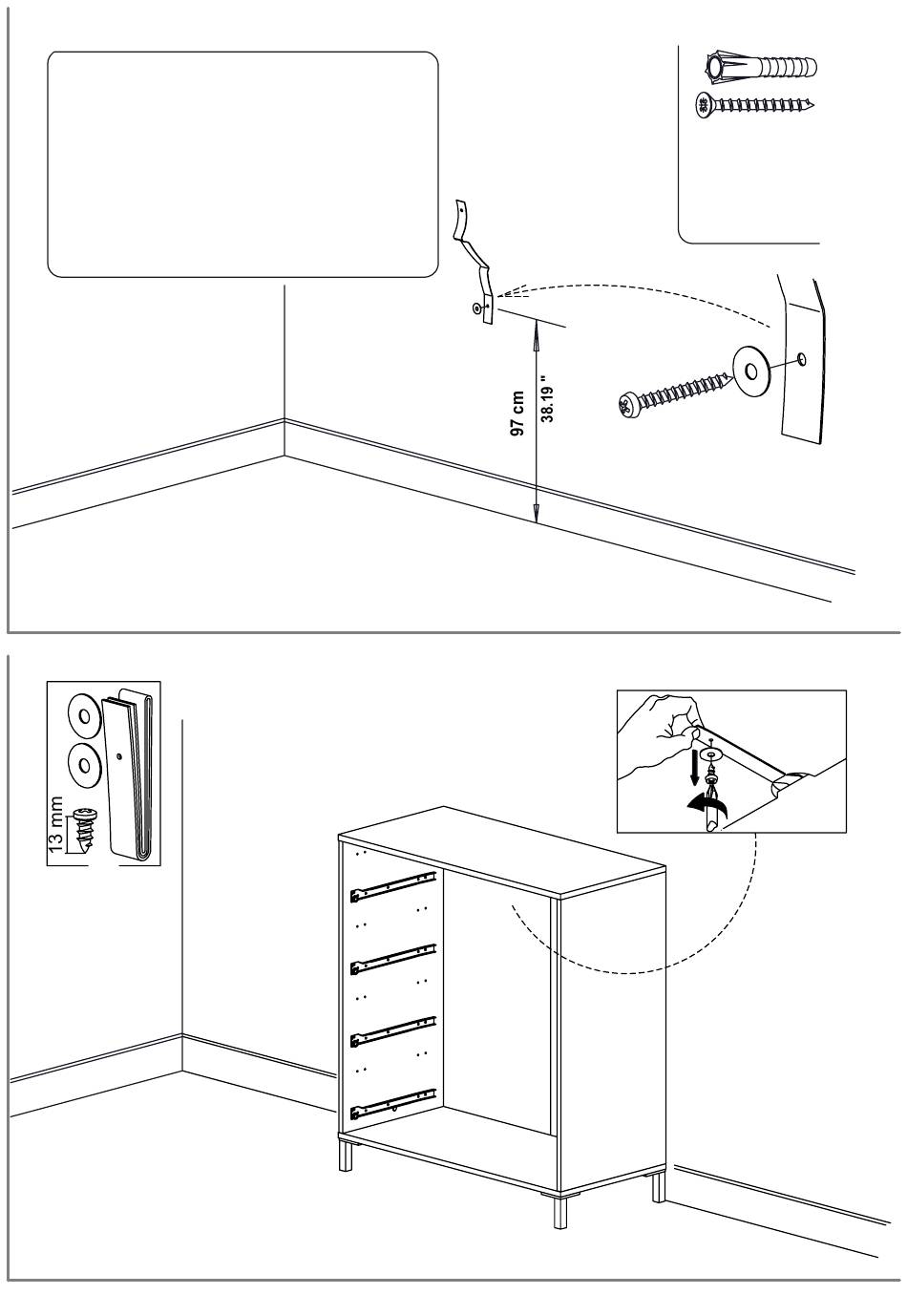 97 cm
38.19 "

13 mm