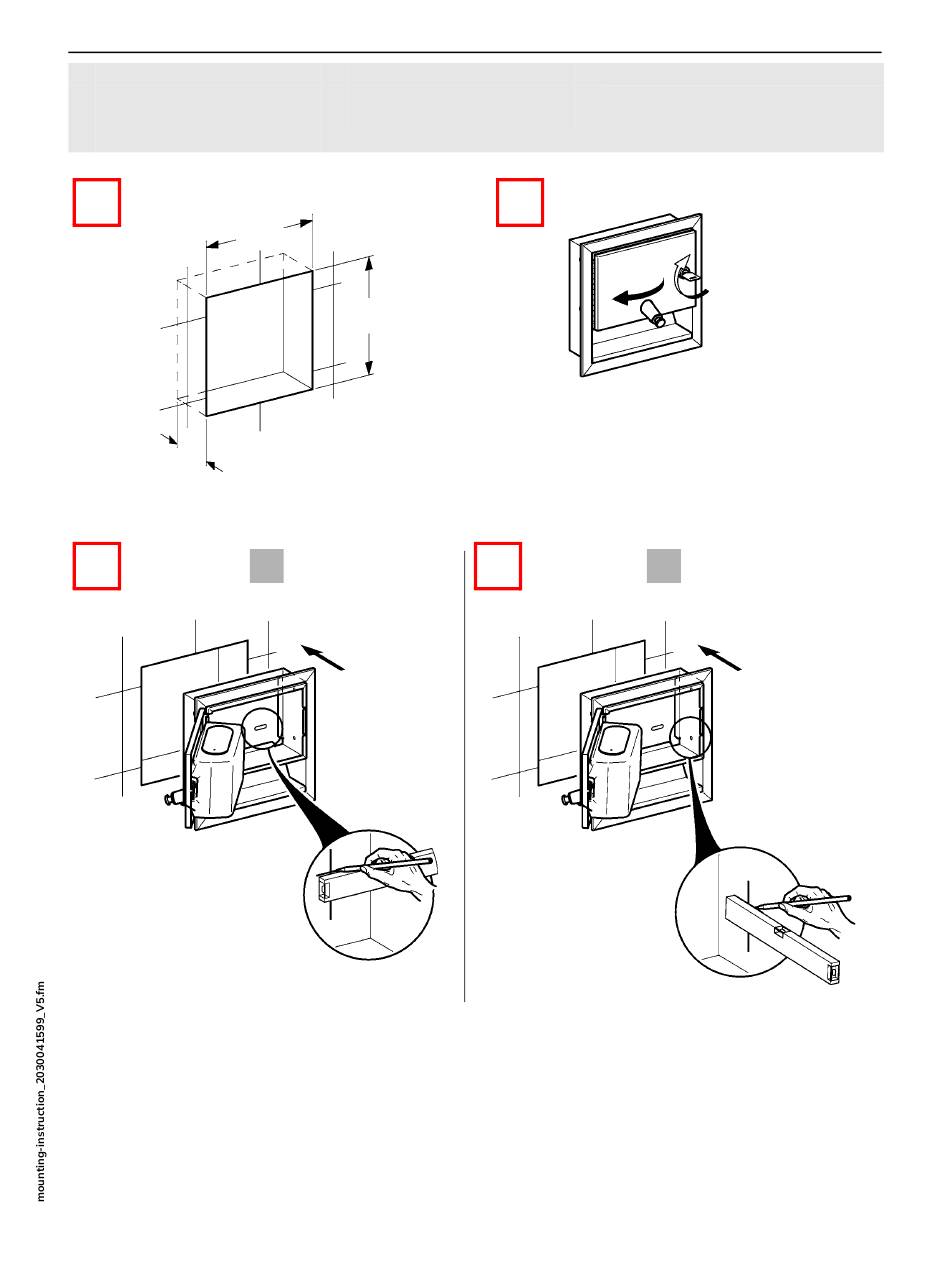 mounting-instruction_2030041599_V5.fm